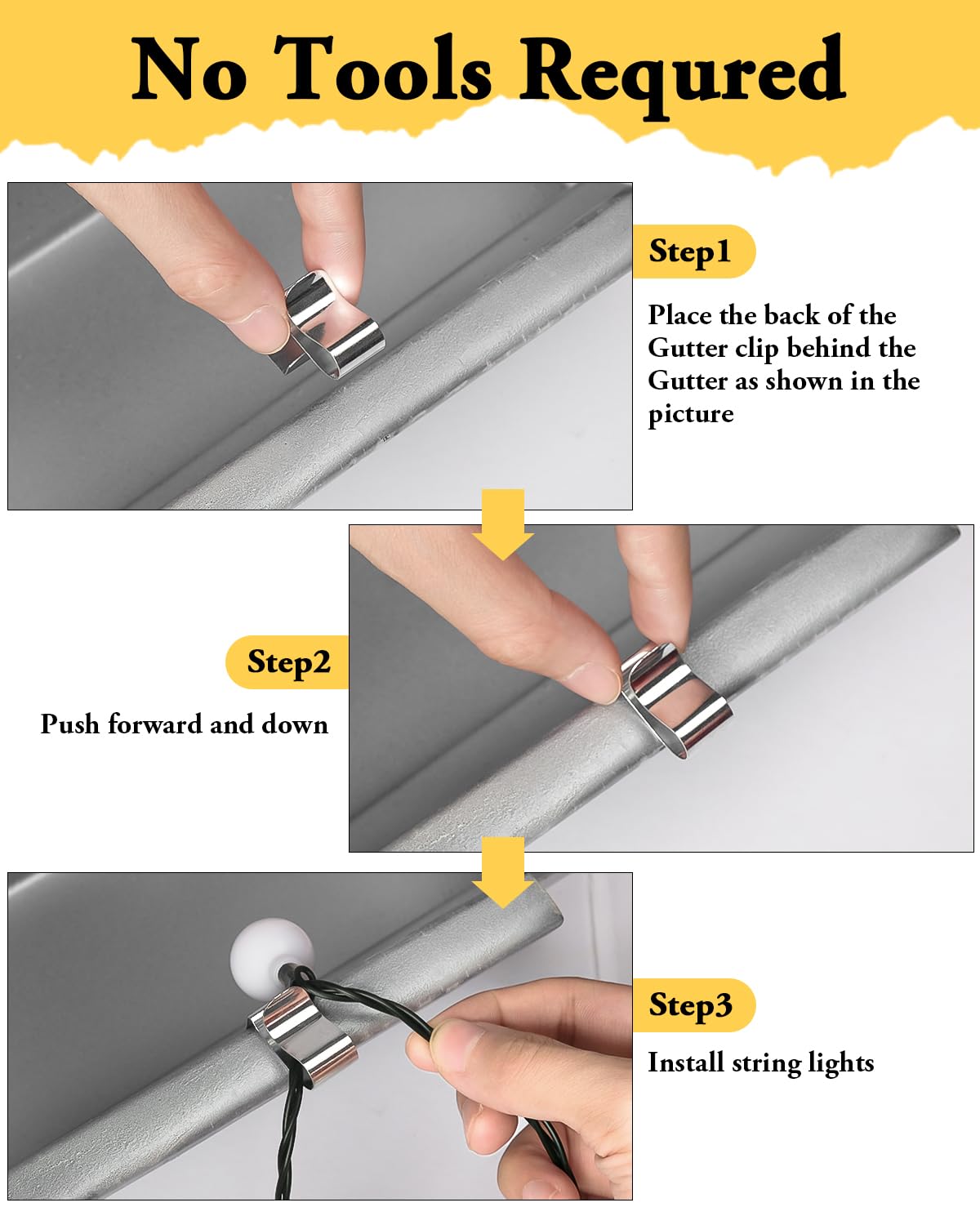 No Tools Requred

Step1

Place the back of the Gutter clip behind the Gutter as shown in the picture

Step2

Push forward and down

Step3

Install string lights