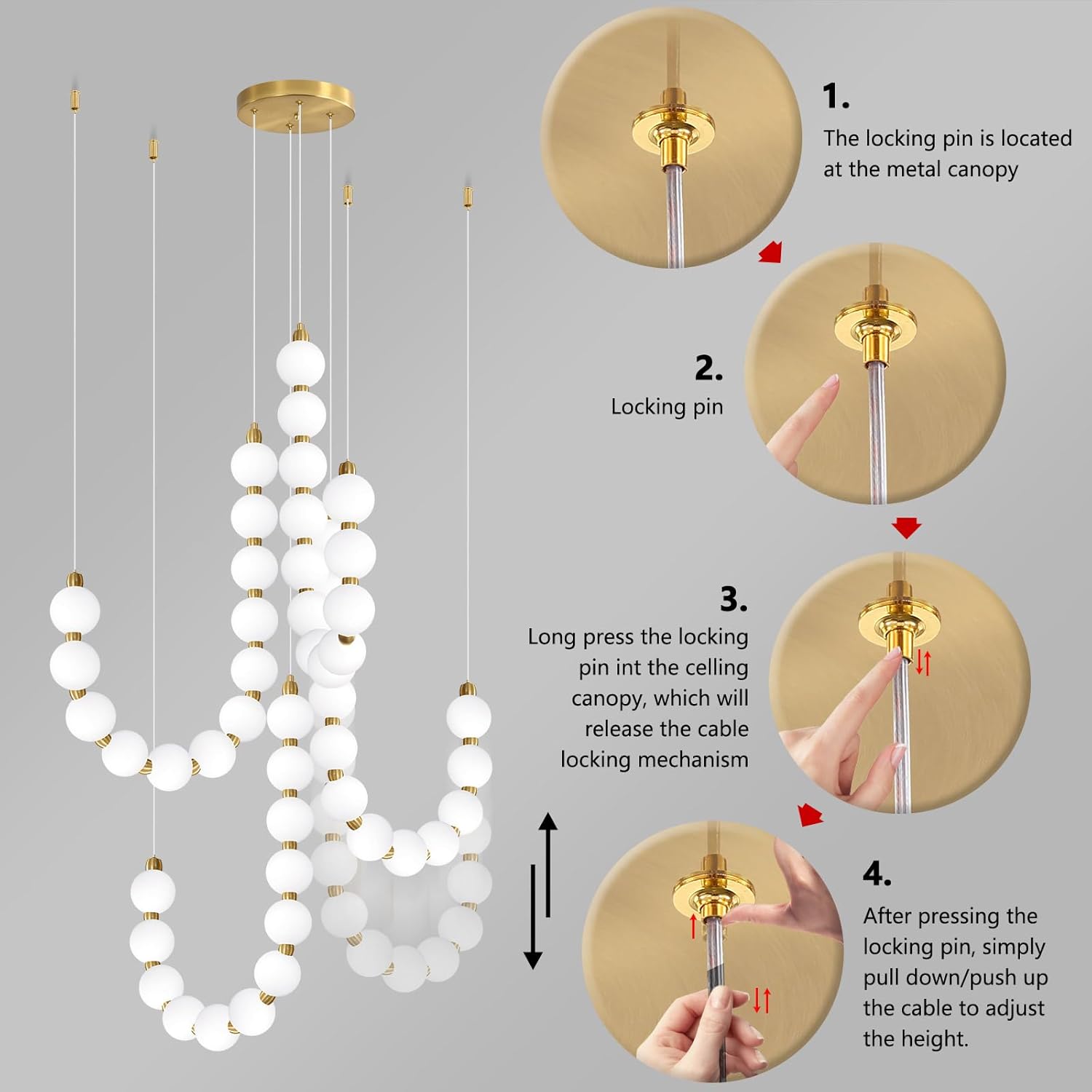 1.
The locking pin is located at the metal canopy

2.
Locking pin

3.
Long press the locking pin int the celling canopy, which will release the cable locking mechanism

4.
After pressing the locking pin, simply pull down/push up the cable to adjust the height.