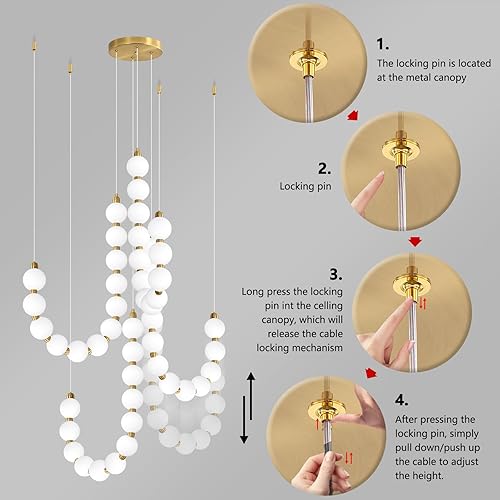 1.
The locking pin is located at the metal canopy

2.
Locking pin

3.
Long press the locking pin int the celling canopy, which will release the cable locking mechanism

4.
After pressing the locking pin, simply pull down/push up the cable to adjust the height.