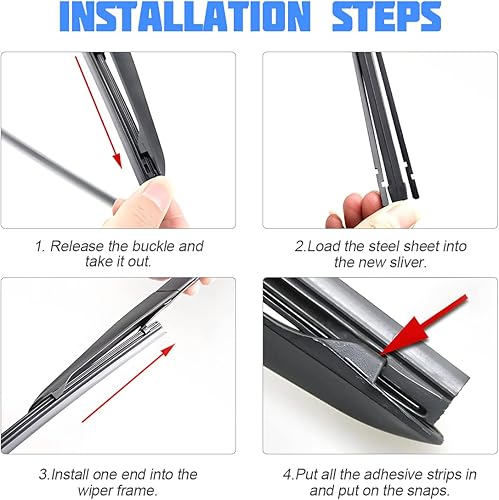 INSTALLATION STEPS

1. Release the buckle and take it out.

2.Load the steel sheet into the new sliver.

3.Install one end into the wiper frame.

4.Put all the adhesive strips in and put on the snaps.