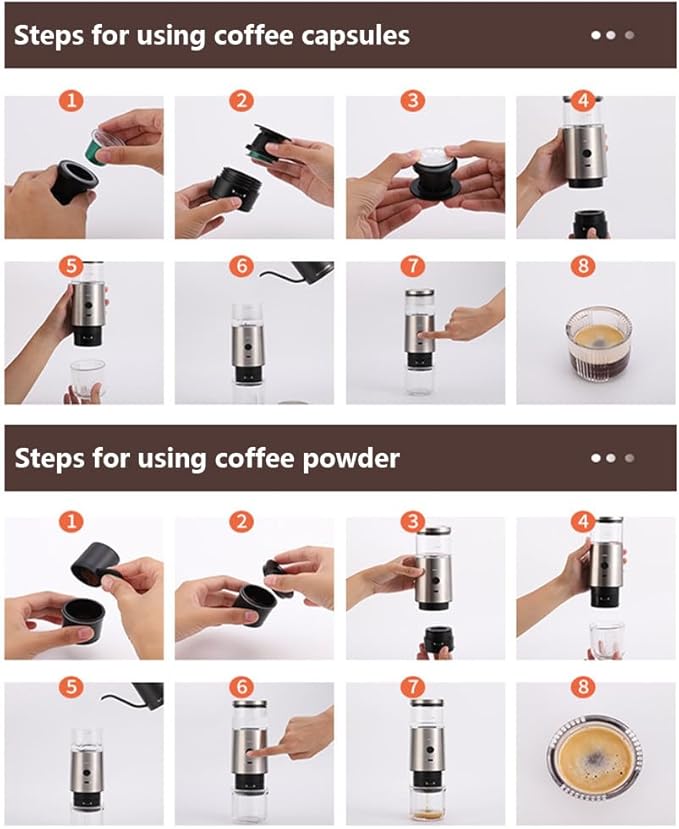 Steps for using coffee capsules

1
2
3
4
5
6
7
8

Steps for using coffee powder

1
2
3
4
5
6
7
8