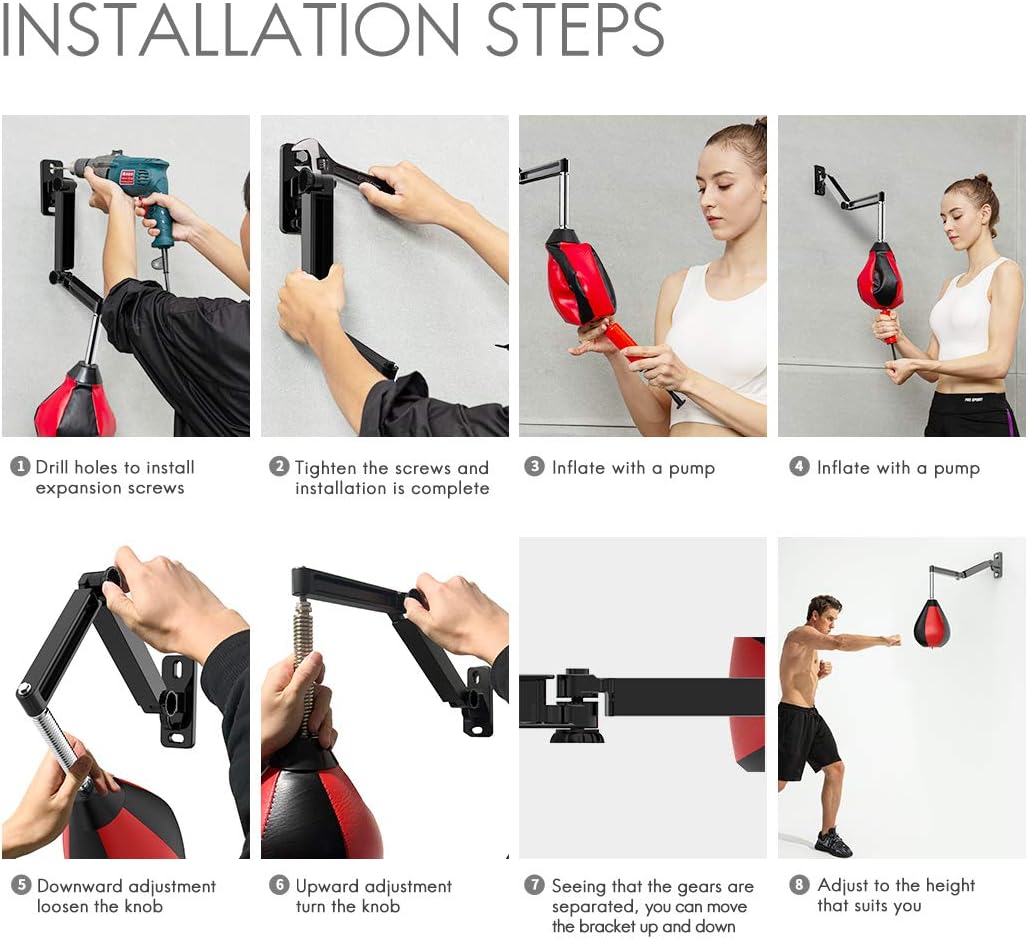 INSTALLATION STEPS

1 Drill holes to install expansion screws

2 Tighten the screws and installation is complete

3 Inflate with a pump

4 Inflate with a pump

5 Downward adjustment loosen the knob

6 Upward adjustment turn the knob

7 Seeing that the gears are separated, you can move the bracket up and down

8 Adjust to the height that suits you