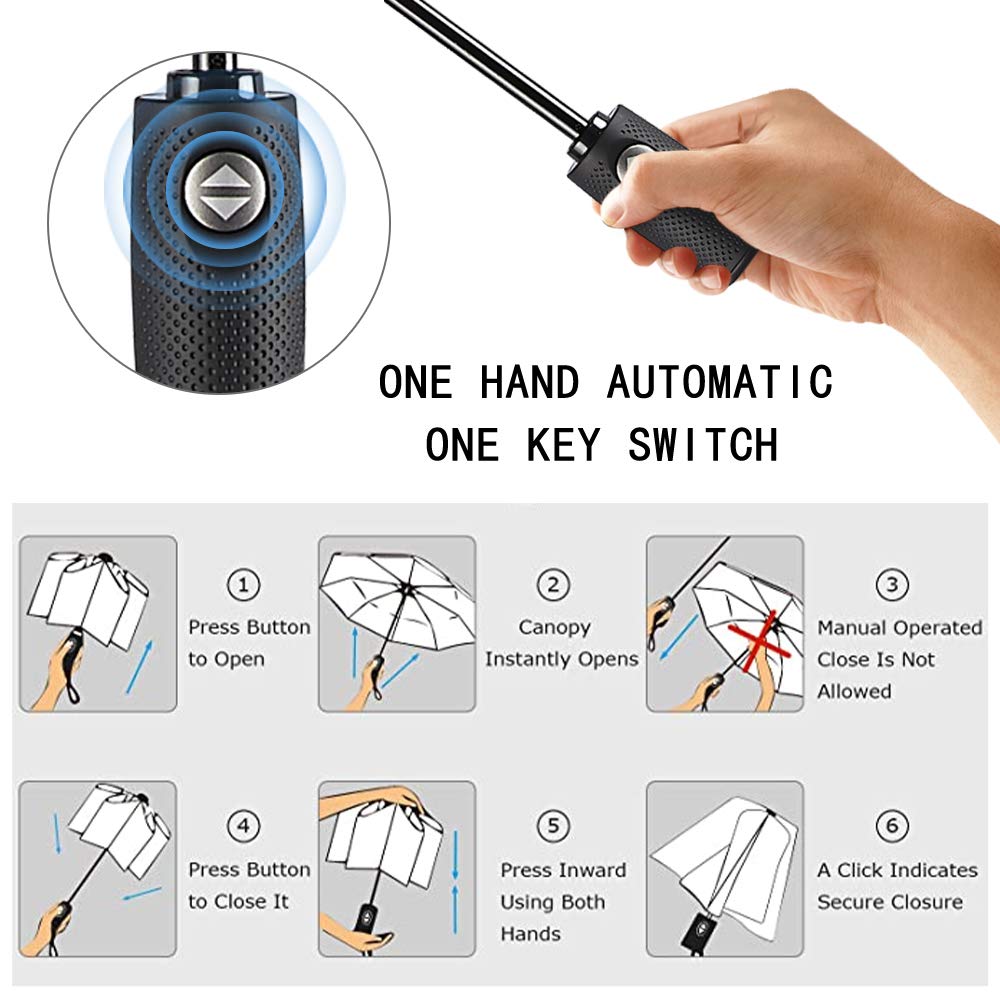 ONE HAND AUTOMATIC
ONE KEY SWITCH

①
Press Button to Open

②
Canopy Instantly Opens

③
Manual Operated Close Is Not Allowed

④
Press Button to Close It

⑤
Press Inward Using Both Hands

⑥
A Click Indicates Secure Closure