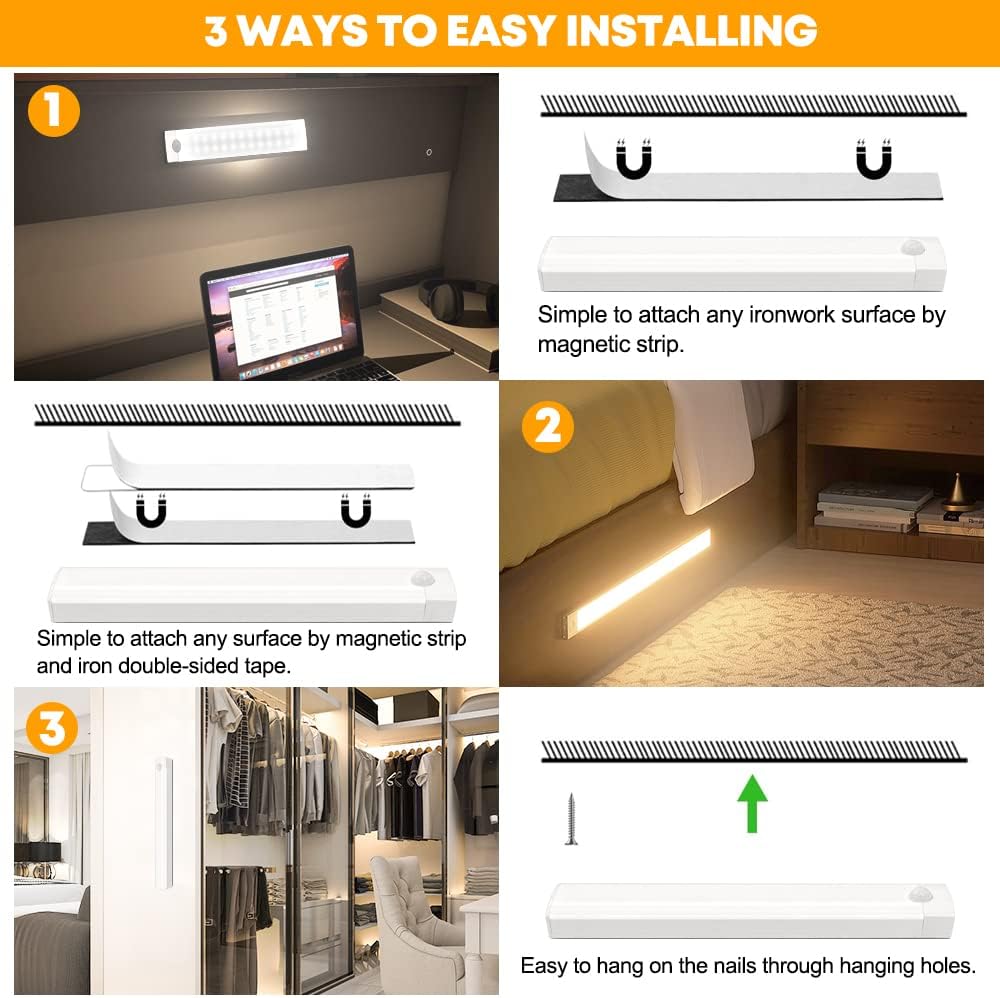 3 WAYS TO EASY INSTALLING

1

Simple to attach any ironwork surface by magnetic strip.

Simple to attach any surface by magnetic strip and iron double-sided tape.

2

3

Easy to hang on the nails through hanging holes.