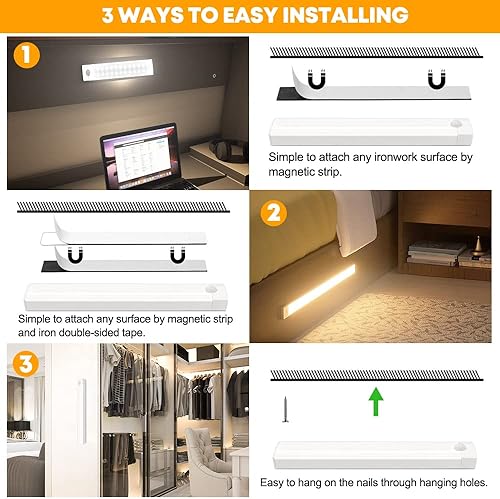 3 WAYS TO EASY INSTALLING

1

Simple to attach any ironwork surface by magnetic strip.

Simple to attach any surface by magnetic strip and iron double-sided tape.

2

3

Easy to hang on the nails through hanging holes.