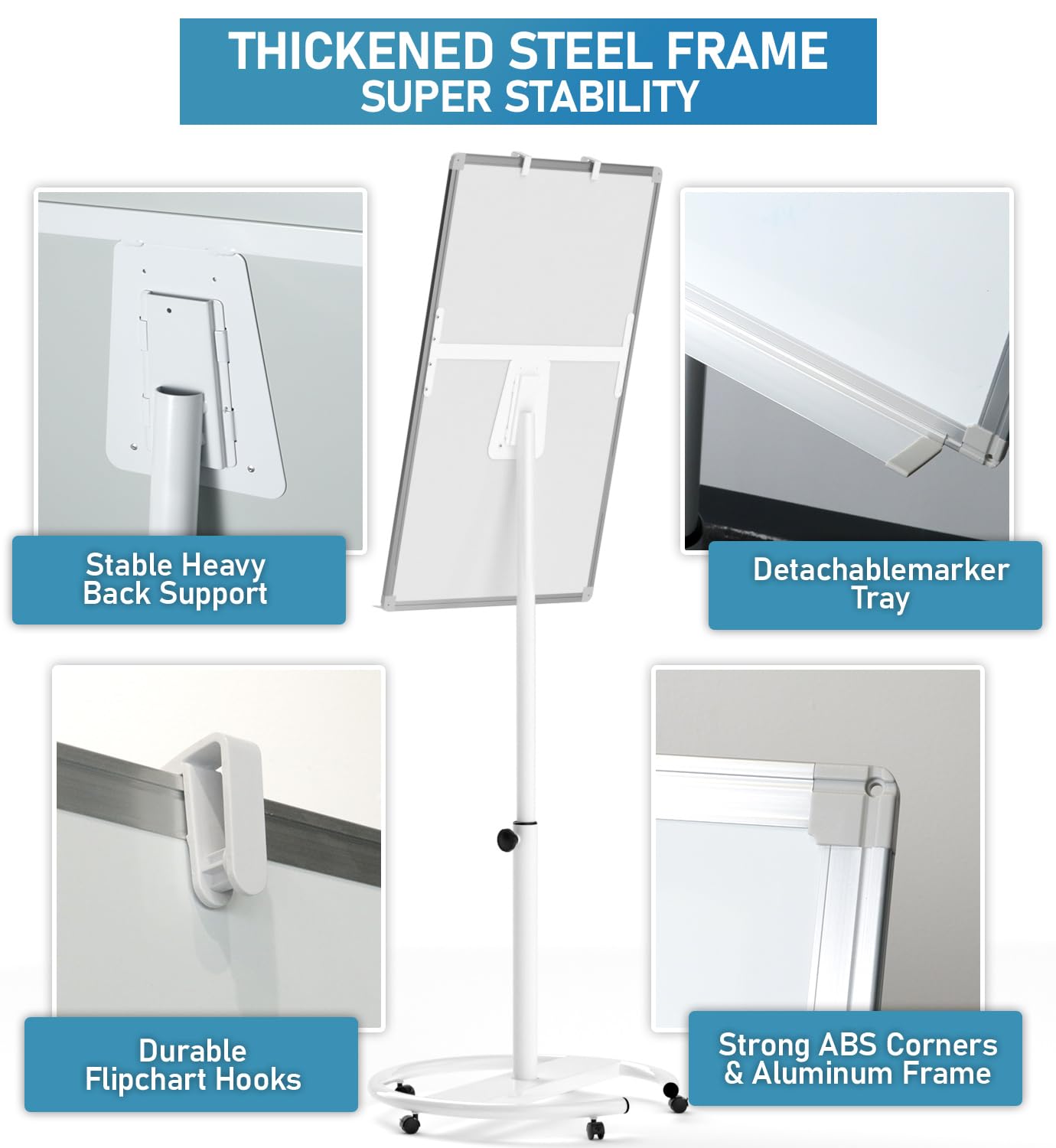 THICKENED STEEL FRAME
SUPER STABILITY

Stable Heavy Back Support

Detachablemarker Tray

Durable Flipchart Hooks

Strong ABS Corners & Aluminum Frame