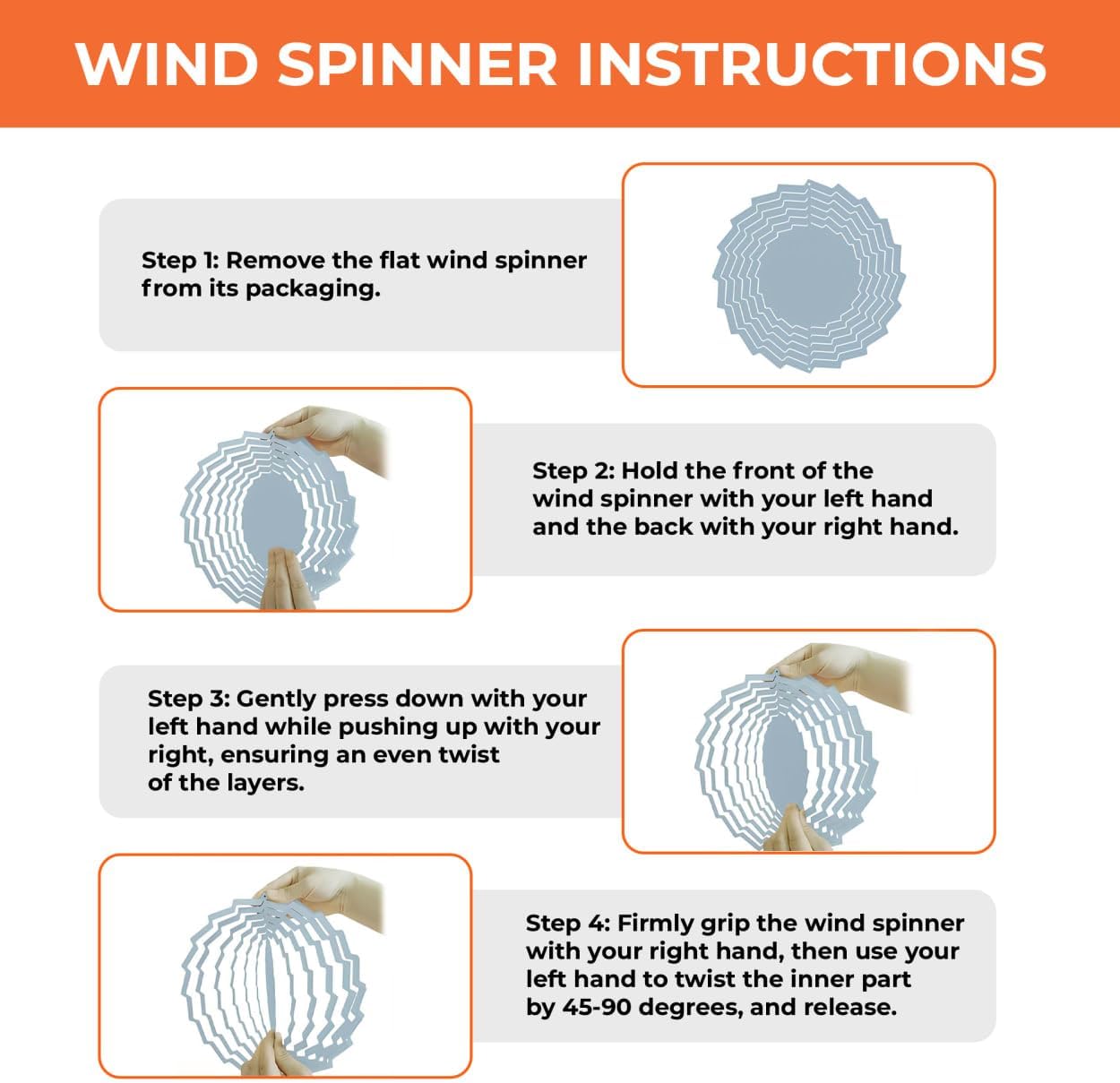 WIND SPINNER INSTRUCTIONS

Step 1: Remove the flat wind spinner from its packaging.

Step 2: Hold the front of the wind spinner with your left hand and the back with your right hand.

Step 3: Gently press down with your left hand while pushing up with your right, ensuring an even twist of the layers.

Step 4: Firmly grip the wind spinner with your right hand, then use your left hand to twist the inner part by 45-90 degrees, and release.