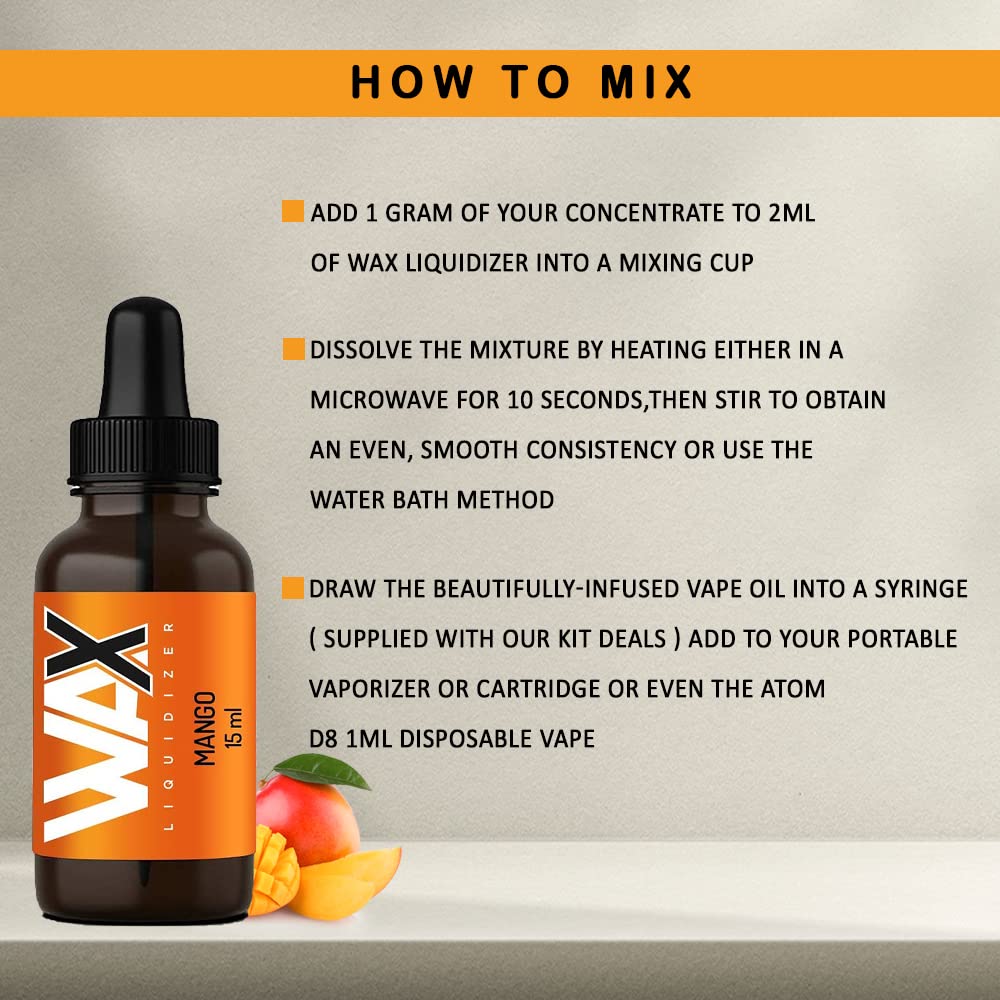 HOW TO MIX

ADD 1 GRAM OF YOUR CONCENTRATE TO 2ML OF WAX LIQUIDIZER INTO A MIXING CUP

DISSOLVE THE MIXTURE BY HEATING EITHER IN A MICROWAVE FOR 10 SECONDS,THEN STIR TO OBTAIN AN EVEN, SMOOTH CONSISTENCY OR USE THE WATER BATH METHOD

DRAW THE BEAUTIFULLY-INFUSED VAPE OIL INTO A SYRINGE ( SUPPLIED WITH OUR KIT DEALS ) ADD TO YOUR PORTABLE VAPORIZER OR CARTRIDGE OR EVEN THE ATOM D8 1ML DISPOSABLE VAPE

WAX
LIQUIDIZER
MANGO
15 ml