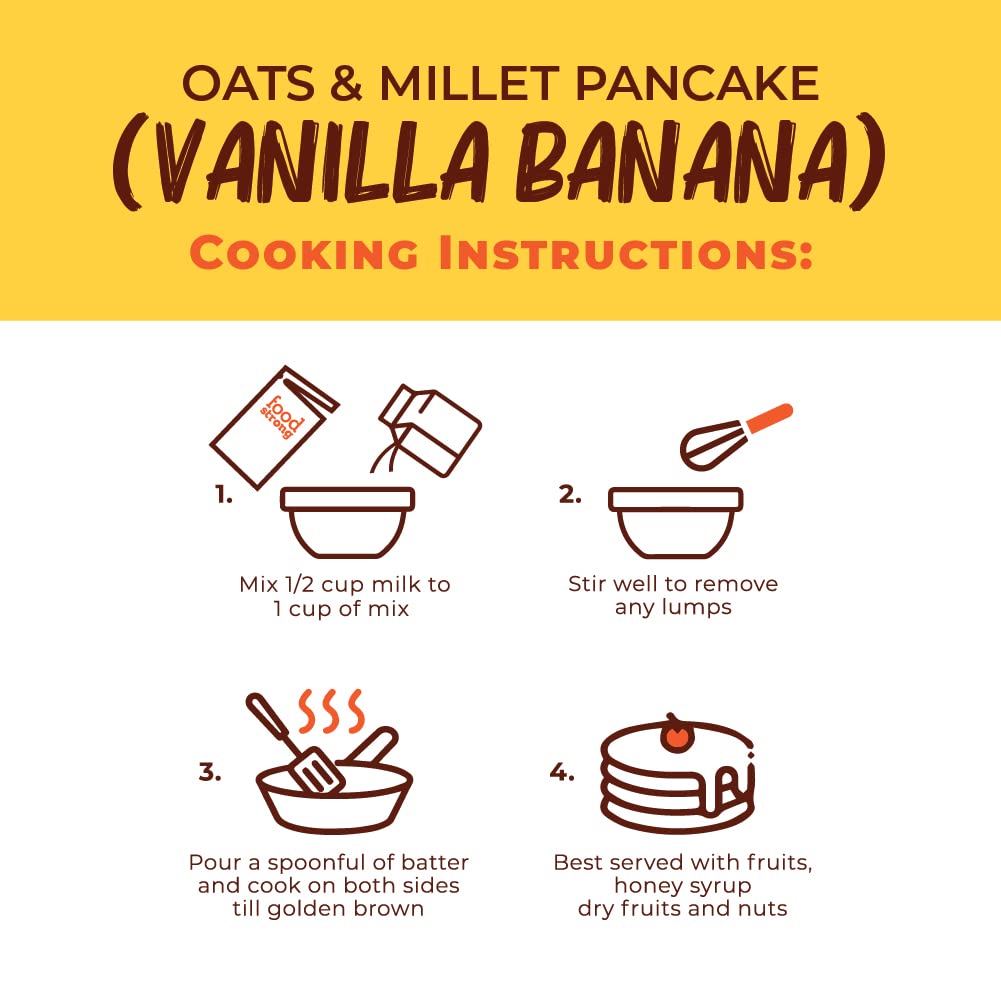 OATS & MILLET PANCAKE
(VANILLA BANANA)
COOKING INSTRUCTIONS:

food strong

1.

Mix 1/2 cup milk to 1 cup of mix

2.

Stir well to remove any lumps

3.

Pour a spoonful of batter and cook on both sides till golden brown

4.

Best served with fruits, honey syrup dry fruits and nuts