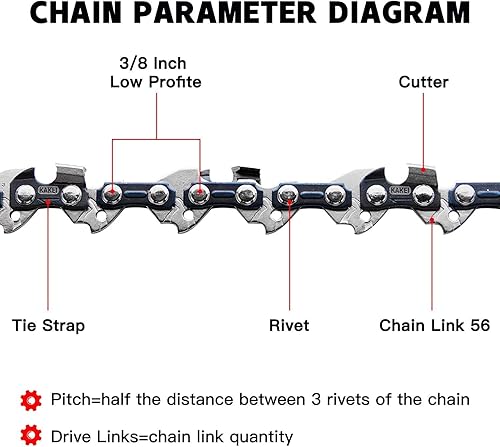 CHAIN PARAMETER DIAGRAM

3/8 Inch
Low Profite

Cutter

KAKEI

KAKEI

Tie Strap

Rivet

Chain Link 56

Pitch=half the distance between 3 rivets of the chain

Drive Links=chain link quantity