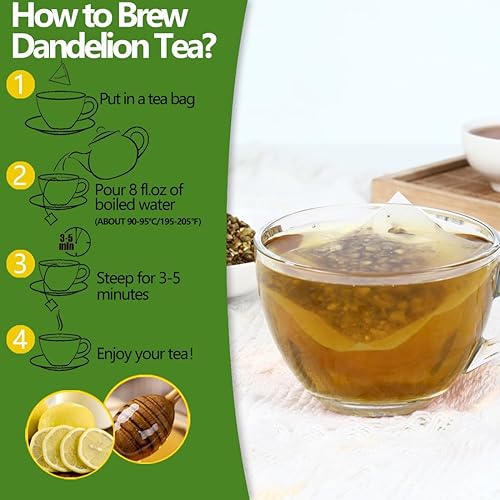 How to Brew Dandelion Tea?

1 Put in a tea bag

2 Pour 8 fl.oz of boiled water (ABOUT 90-95°C/195-205°F)

3-5 min

3 Steep for 3-5 minutes

4 Enjoy your tea!