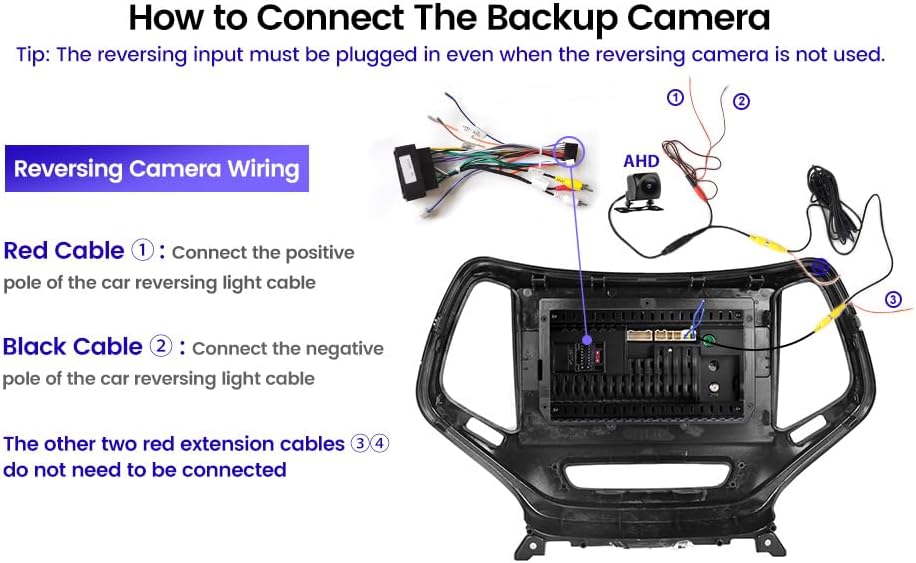 How to Connect The Backup Camera

Tip: The reversing input must be plugged in even when the reversing camera is not used.

Reversing Camera Wiring

Red Cable ①: Connect the positive pole of the car reversing light cable

Black Cable ②: Connect the negative pole of the car reversing light cable

The other two red extension cables ③④ do not need to be connected

①

②

AHD

③