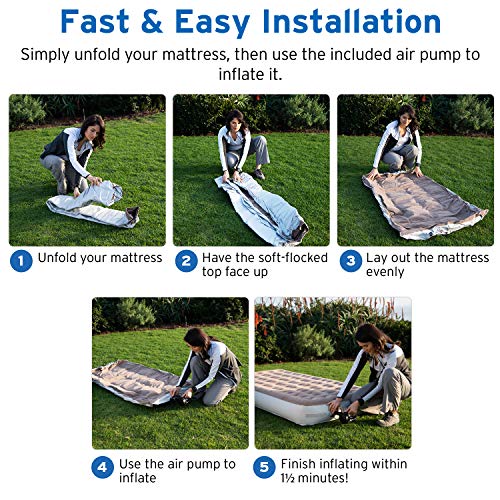 Fast & Easy Installation

Simply unfold your mattress, then use the included air pump to inflate it.

1 Unfold your mattress

2 Have the soft-flocked top face up

3 Lay out the mattress evenly

4 Use the air pump to inflate

5 Finish inflating within 1½ minutes!