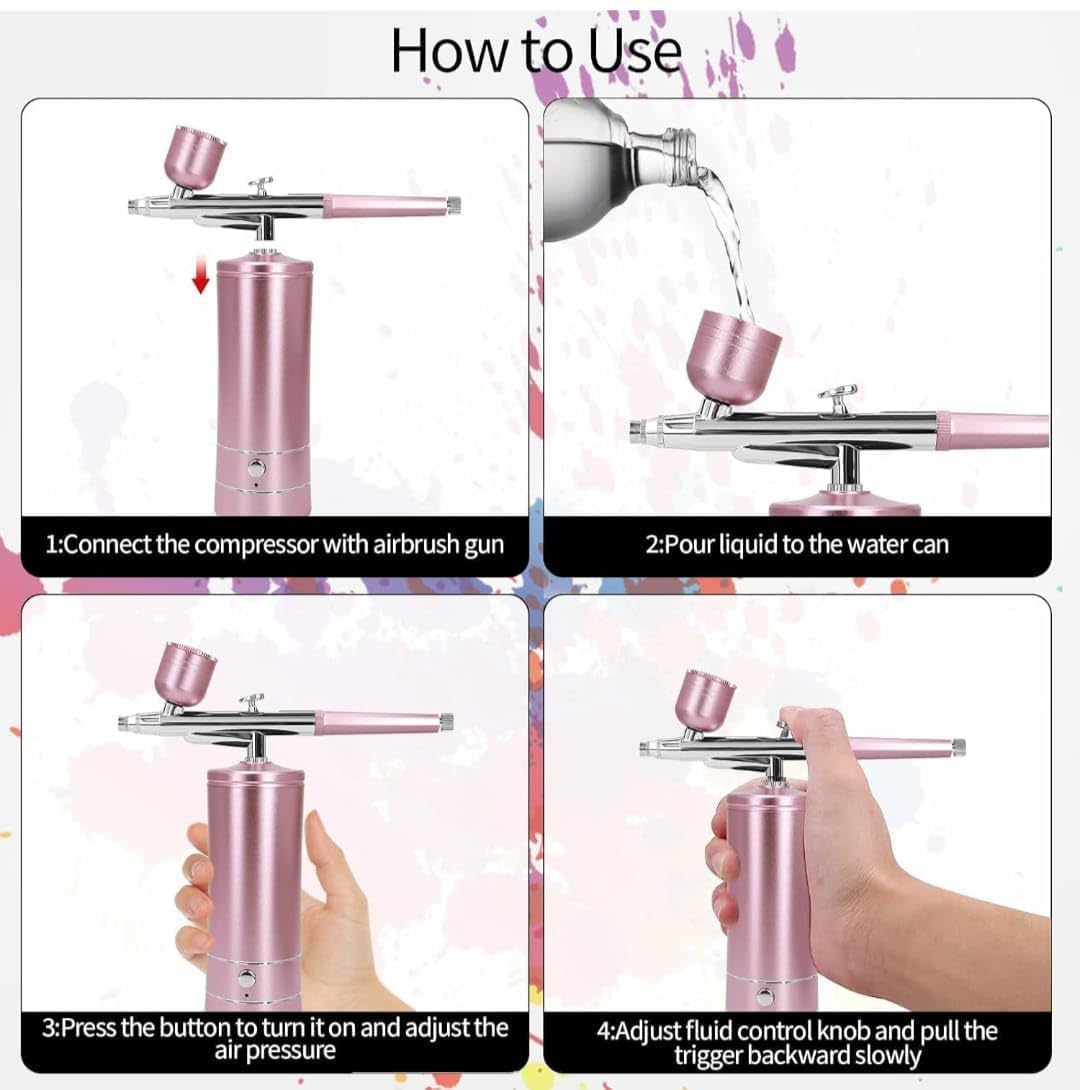 How to Use

1:Connect the compressor with airbrush gun

2:Pour liquid to the water can

3:Press the button to turn it on and adjust the air pressure

4:Adjust fluid control knob and pull the trigger backward slowly