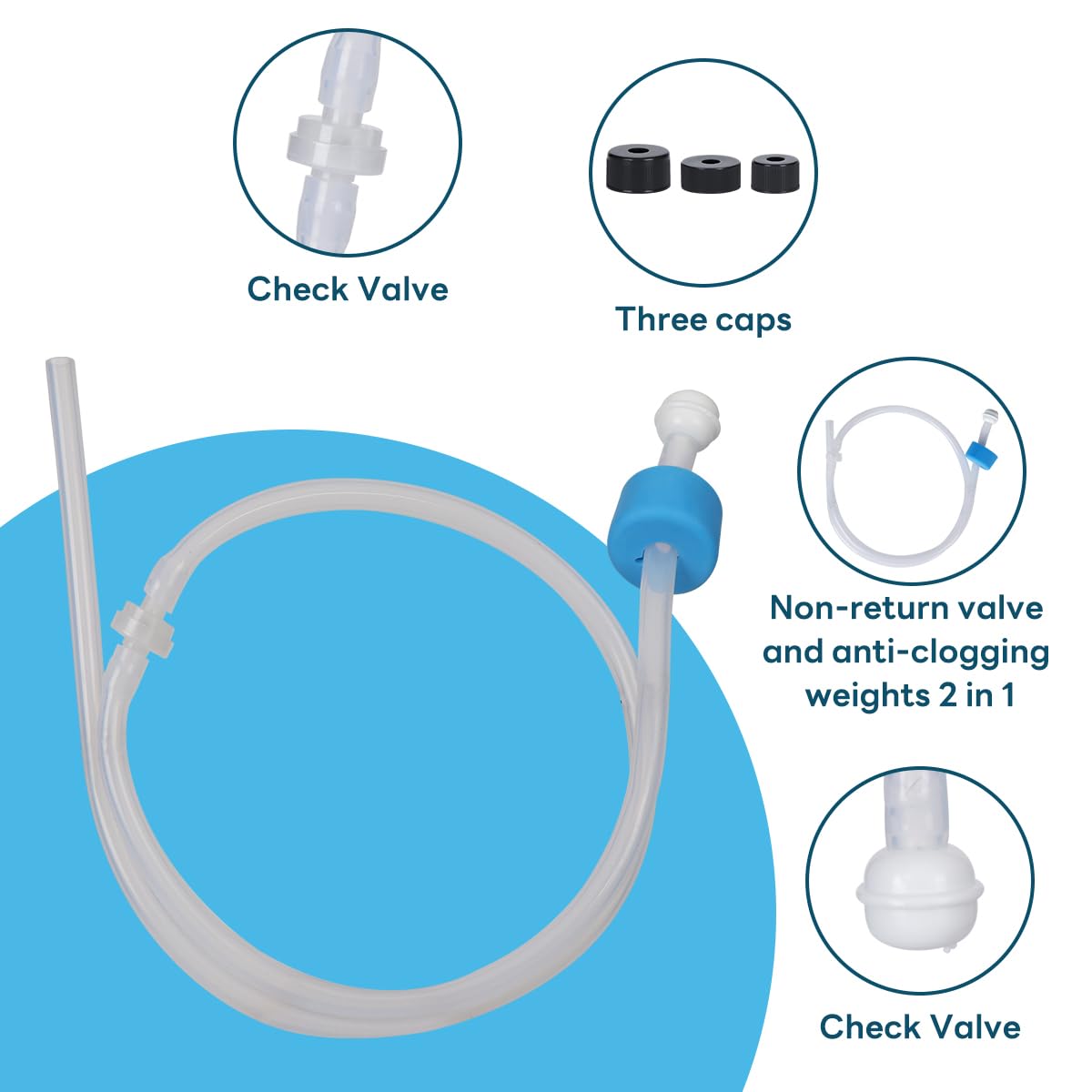 Check Valve

Three caps

Non-return valve and anti-clogging weights 2 in 1

Check Valve