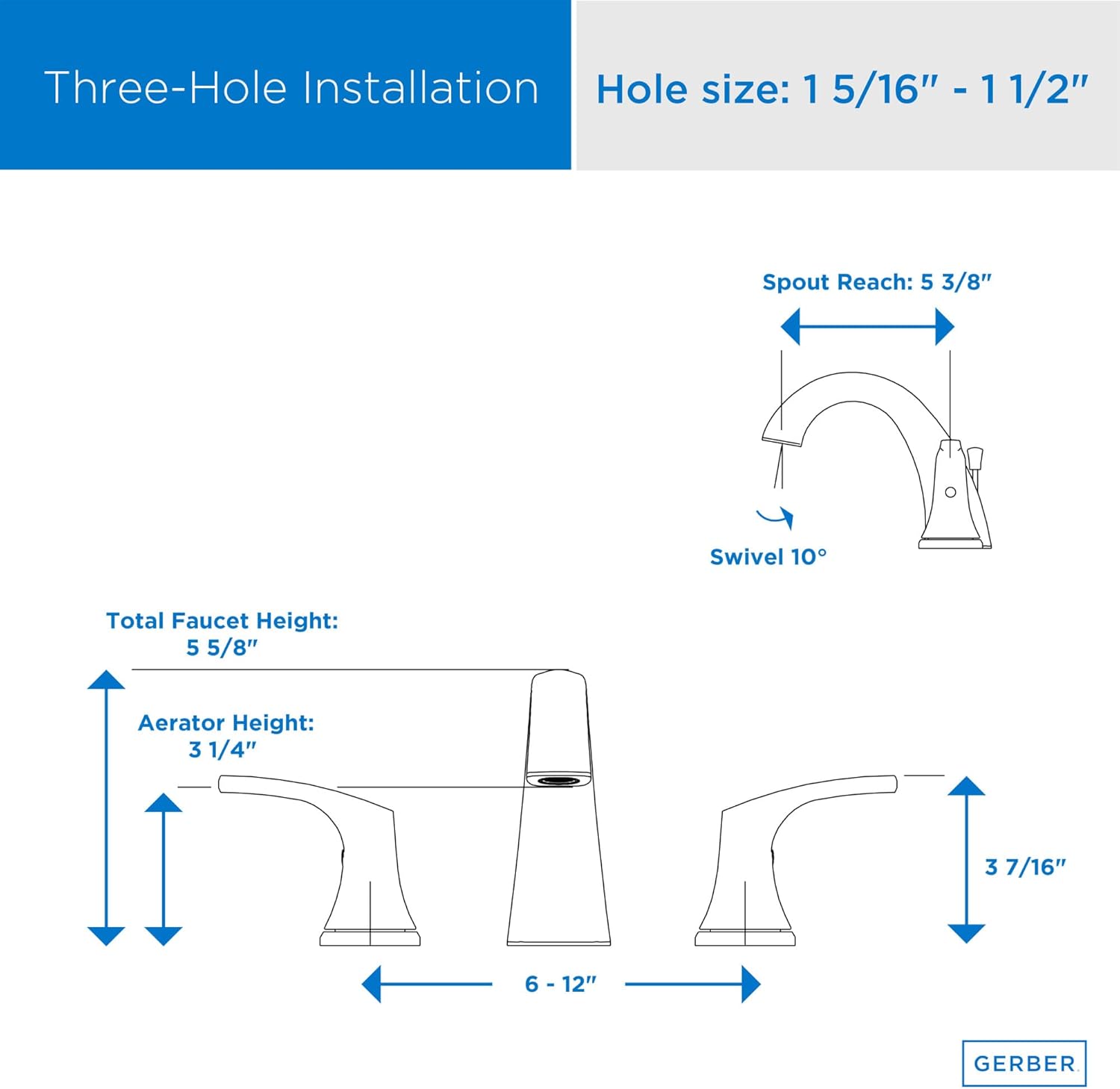 Three-Hole Installation

Hole size: 1 5/16" - 1 1/2"

Spout Reach: 5 3/8"

Swivel 10°

Total Faucet Height: 5 5/8"

Aerator Height: 3 1/4"

3 7/16"

6 - 12"

GERBER