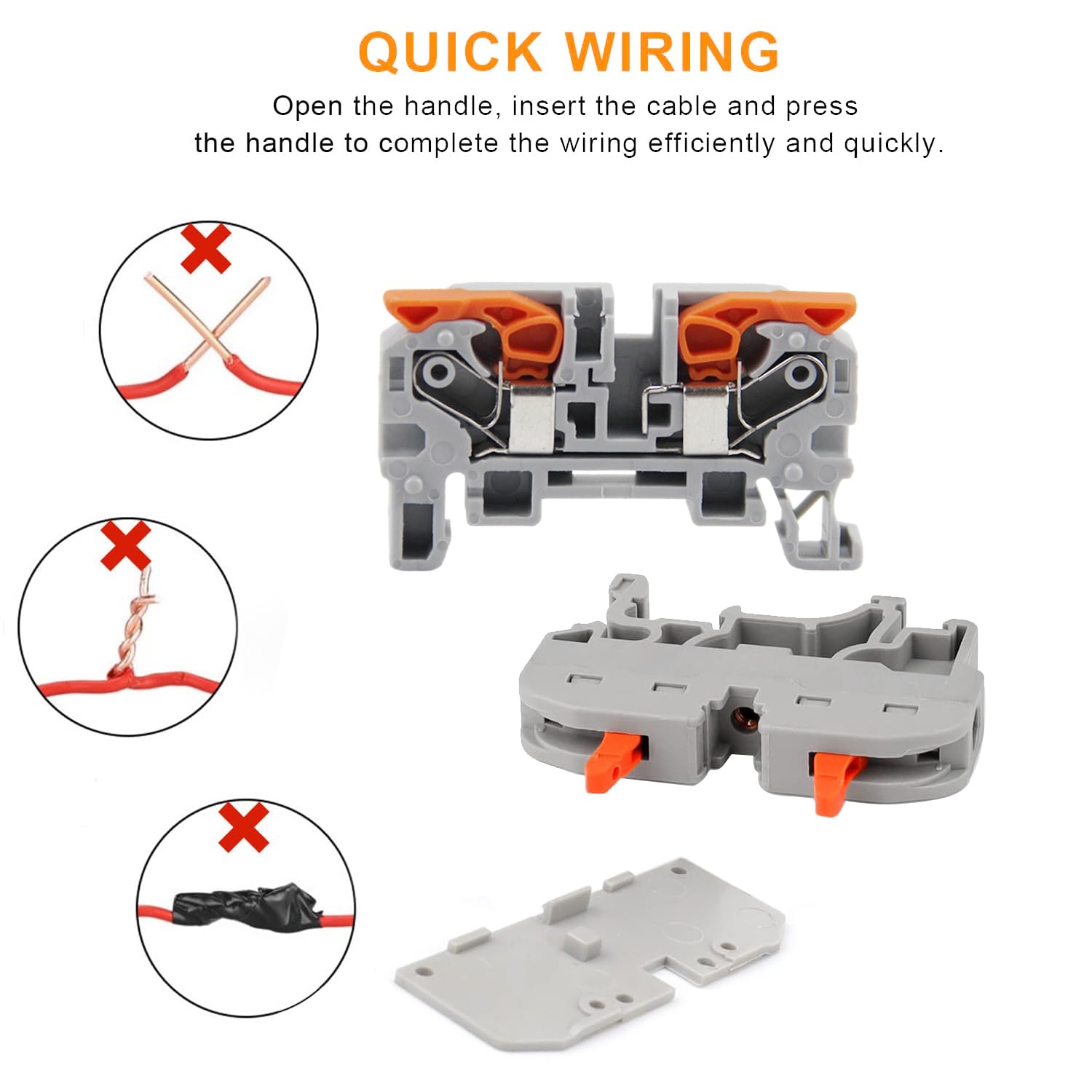 QUICK WIRING

Open the handle, insert the cable and press the handle to complete the wiring efficiently and quickly.