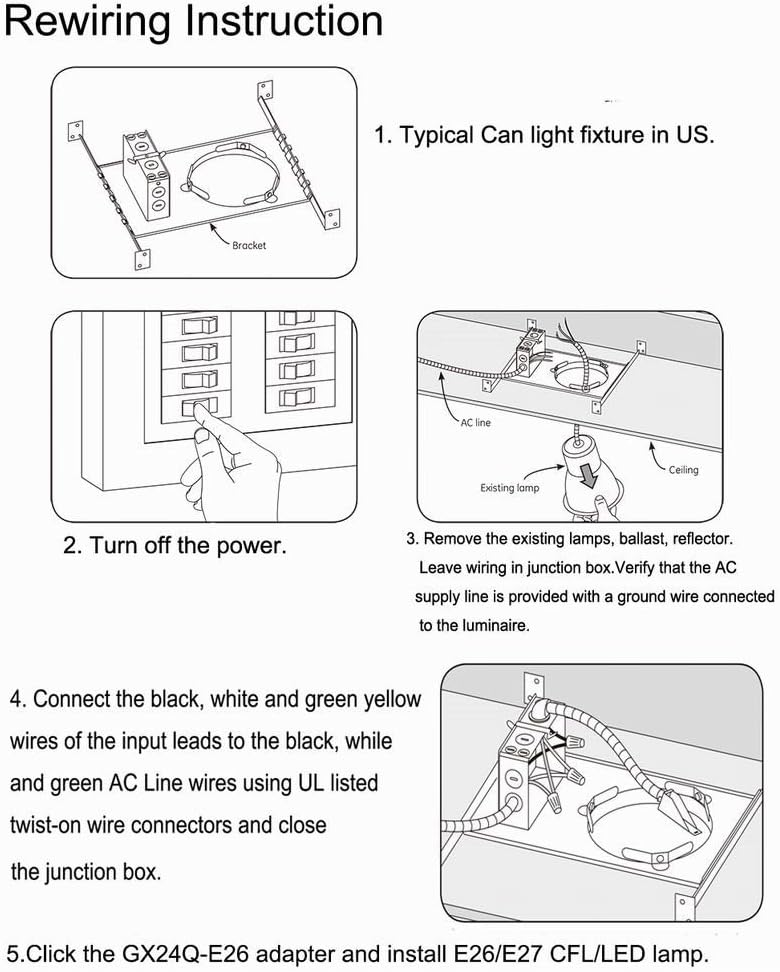 Rewiring Instruction

Bracket

1. Typical Can light fixture in US.

2. Turn off the power.

AC line

Ceiling

Existing lamp

3. Remove the existing lamps, ballast, reflector. Leave wiring in junction box.Verify that the AC supply line is provided with a ground wire connected to the luminaire.

4. Connect the black, white and green yellow wires of the input leads to the black, while and green AC Line wires using UL listed twist-on wire connectors and close the junction box.

5.Click the GX24Q-E26 adapter and install E26/E27 CFL/LED lamp.