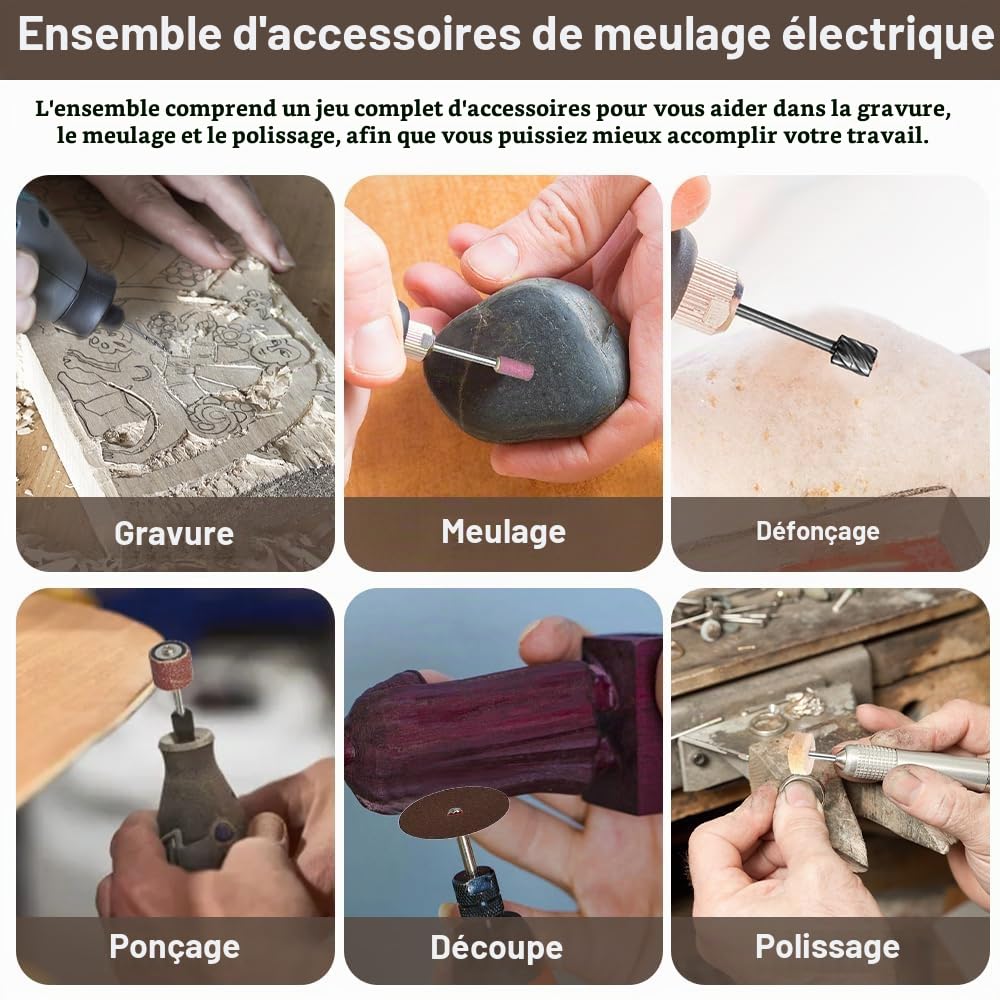 Ensemble d'accessoires de meulage électrique

L'ensemble comprend un jeu complet d'accessoires pour vous aider dans la gravure, le meulage et le polissage, afin que vous puissiez mieux accomplir votre travail.

Gravure

Meulage

Défonçage

Ponçage

Découpe

Polissage