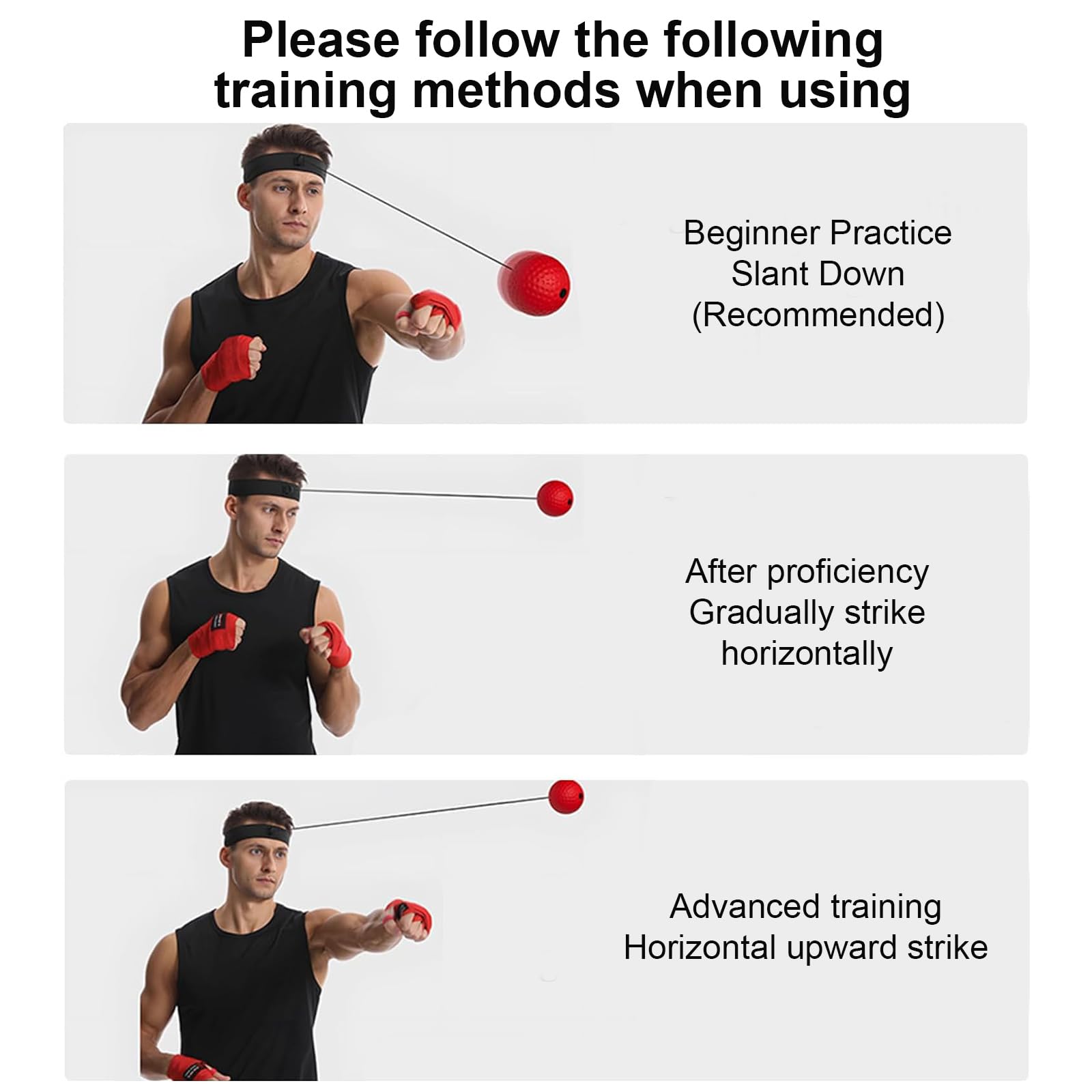 Please follow the following training methods when using

Beginner Practice
Slant Down
(Recommended)

After proficiency
Gradually strike
horizontally

Advanced training
Horizontal upward strike