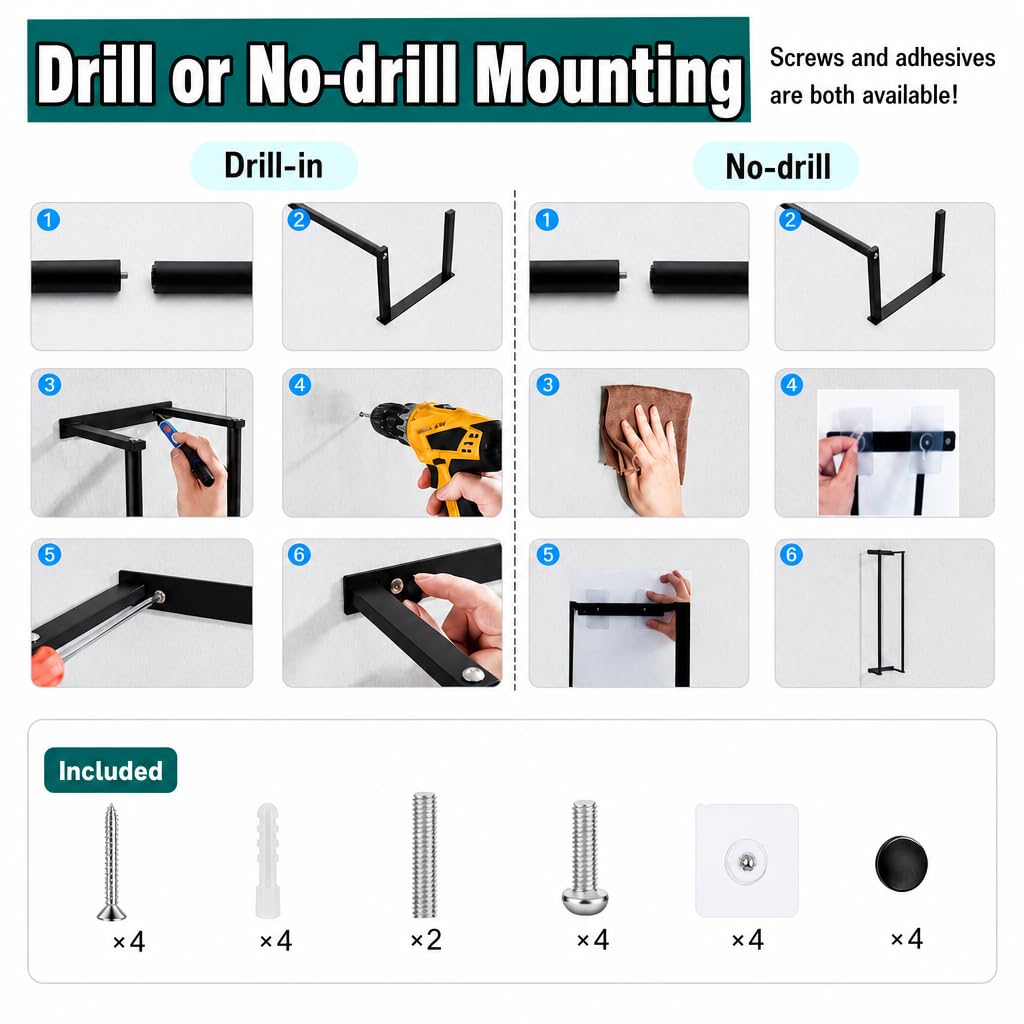 Drill or No-drill Mounting

Screws and adhesives are both available!

Drill-in

1 2 3 4 5 6

No-drill

1 2 3 4 5 6

Included

×4 ×4 ×2 ×4 ×4 ×4