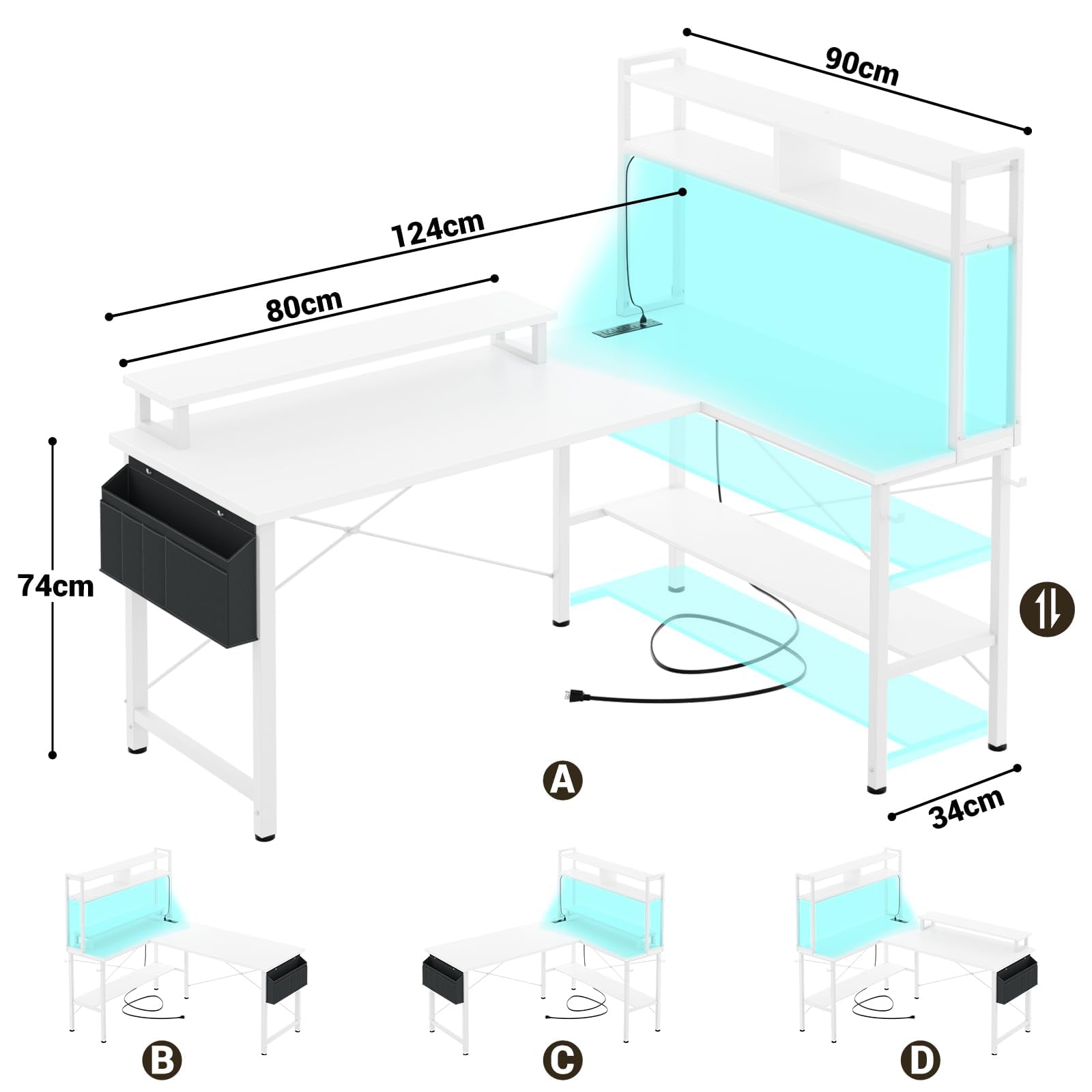 90cm

124cm

80cm

74cm

A

34cm

B

C

D