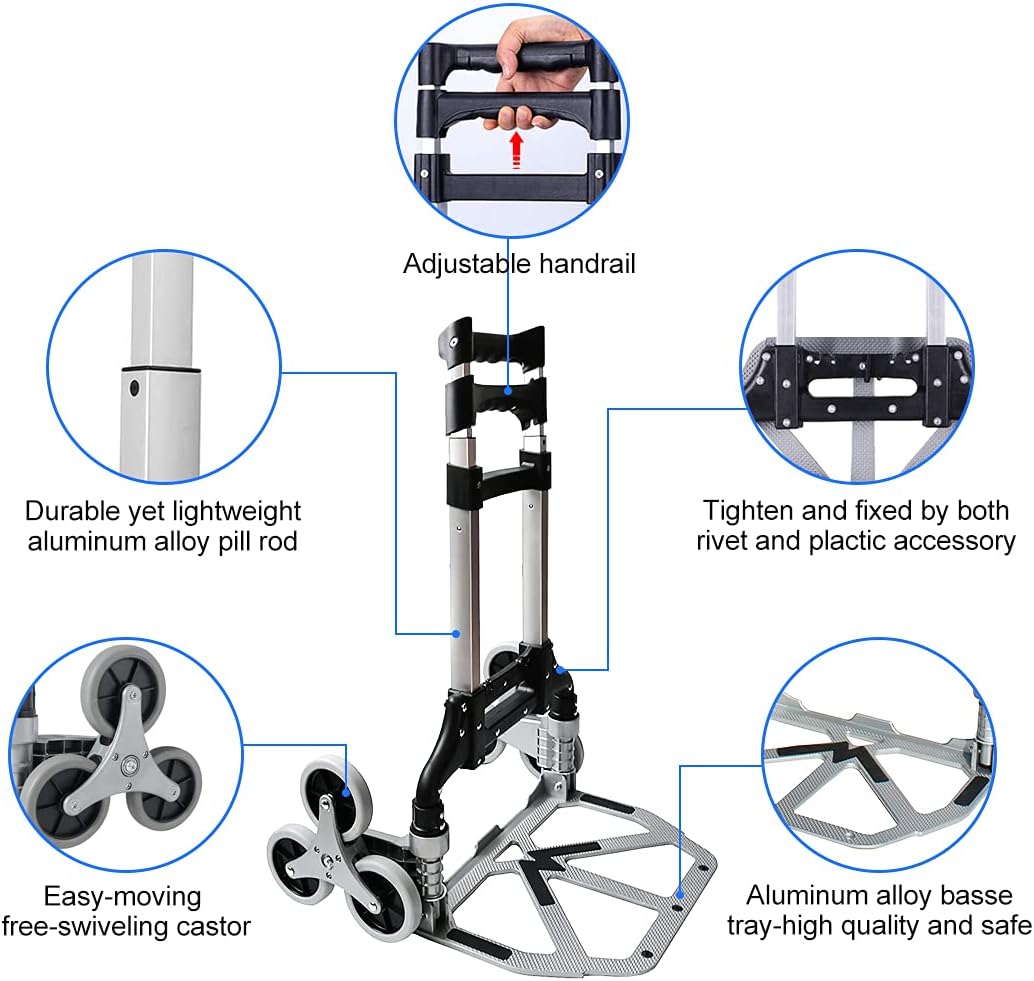 Adjustable handrail

Durable yet lightweight aluminum alloy pill rod

Tighten and fixed by both rivet and plactic accessory

Easy-moving free-swiveling castor

Aluminum alloy basse tray-high quality and safe