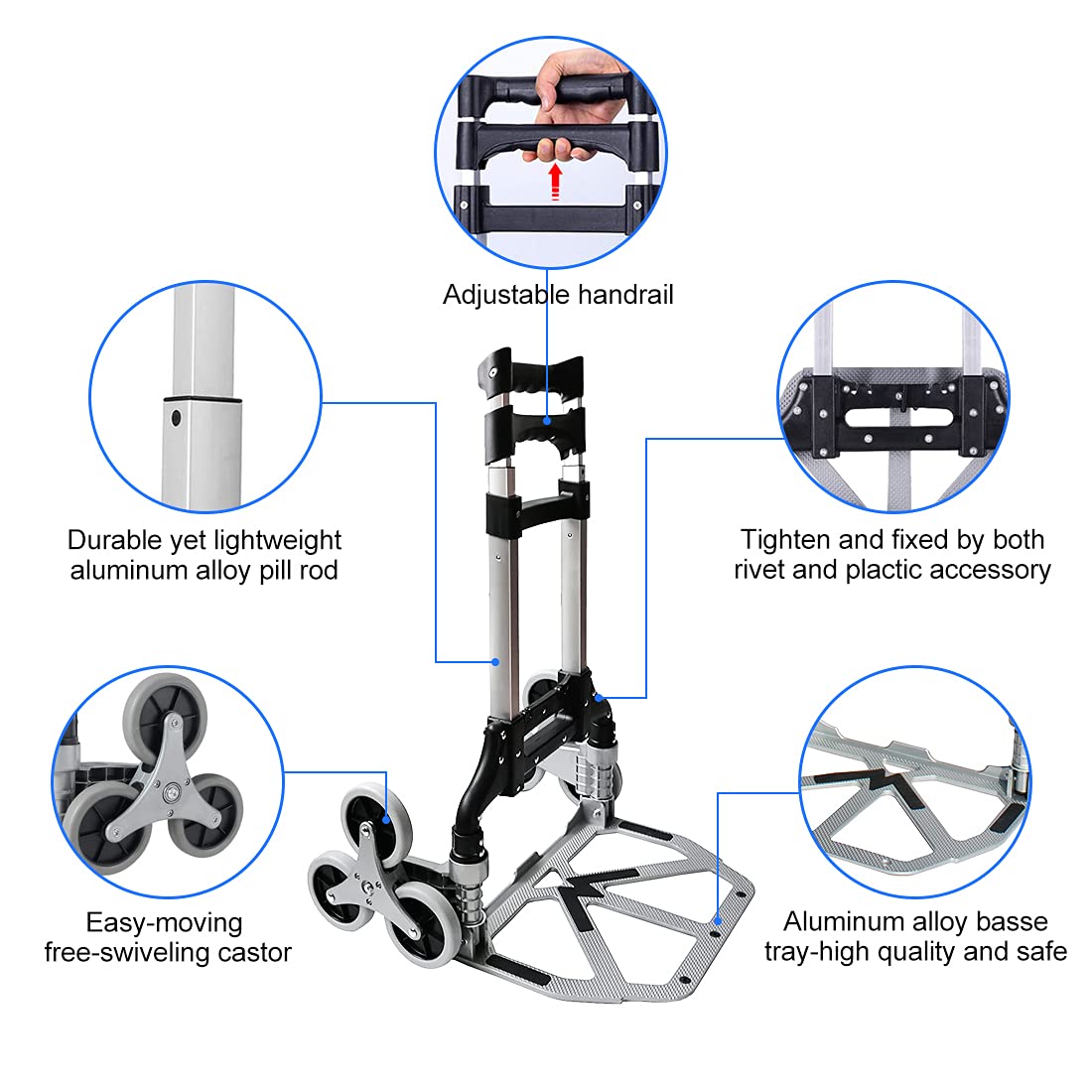 Adjustable handrail

Durable yet lightweight aluminum alloy pill rod

Tighten and fixed by both rivet and plactic accessory

Easy-moving free-swiveling castor

Aluminum alloy basse tray-high quality and safe