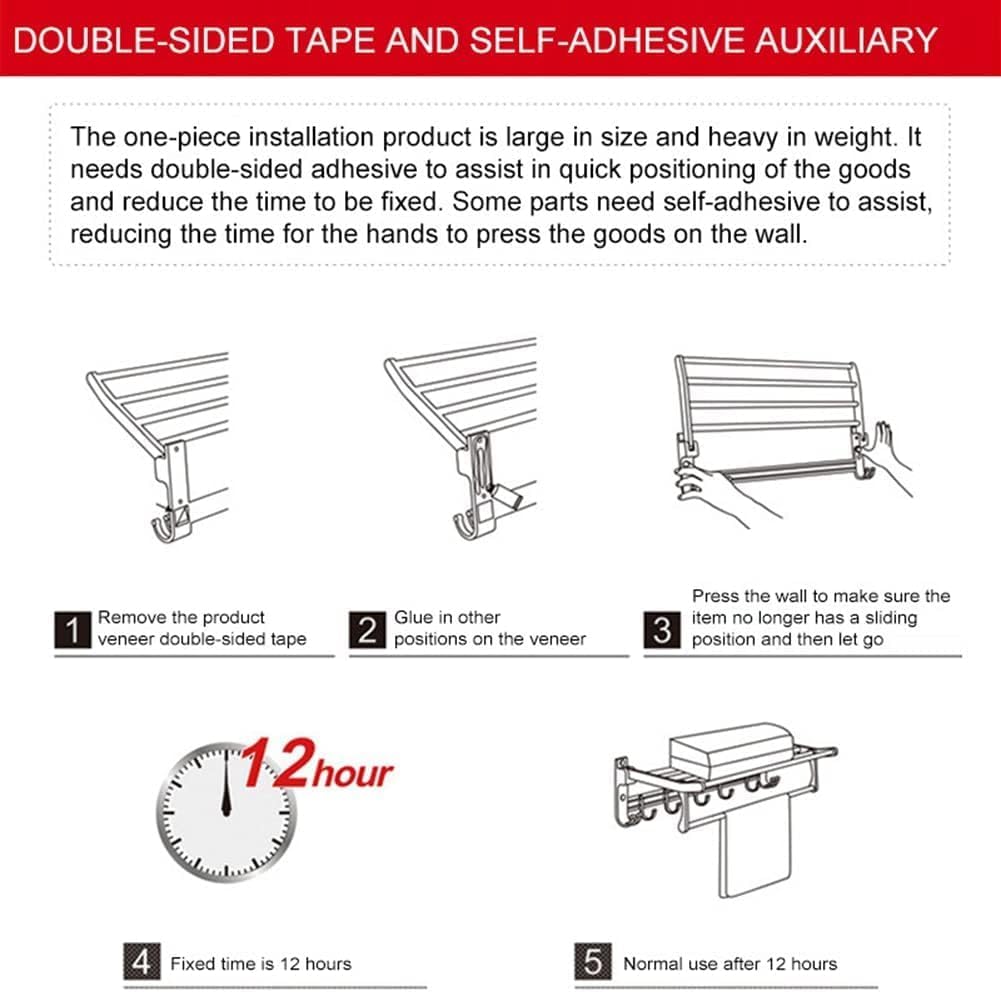 DOUBLE-SIDED TAPE AND SELF-ADHESIVE AUXILIARY

The one-piece installation product is large in size and heavy in weight. It needs double-sided adhesive to assist in quick positioning of the goods and reduce the time to be fixed. Some parts need self-adhesive to assist, reducing the time for the hands to press the goods on the wall.

1 Remove the product veneer double-sided tape

2 Glue in other positions on the veneer

3 Press the wall to make sure the item no longer has a sliding position and then let go

12hour

4 Fixed time is 12 hours

5 Normal use after 12 hours