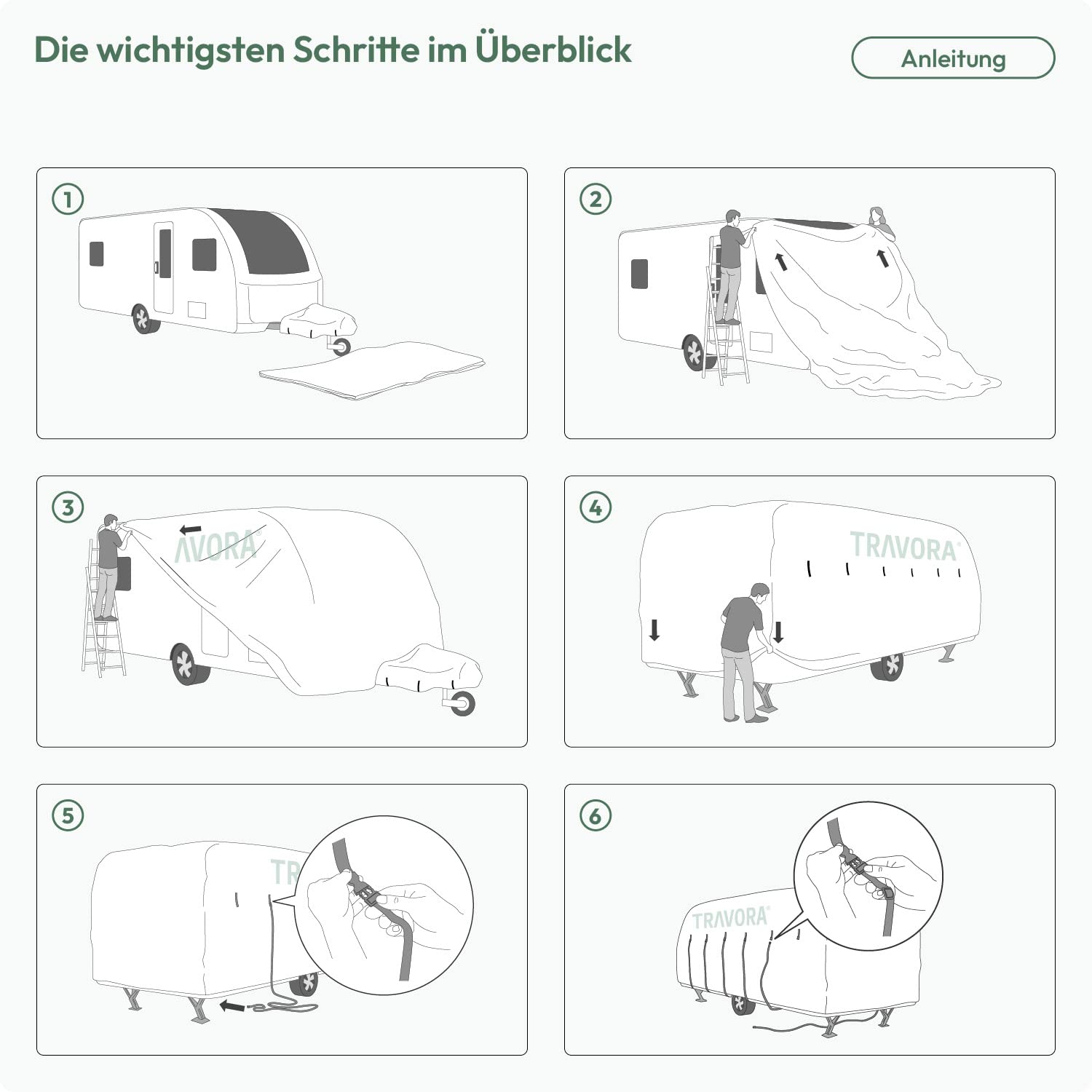 Die wichtigsten Schritte im Überblick

Anleitung

1

2

3

AVORA

4

TRAVORA

5

TR

6

TRAVORA