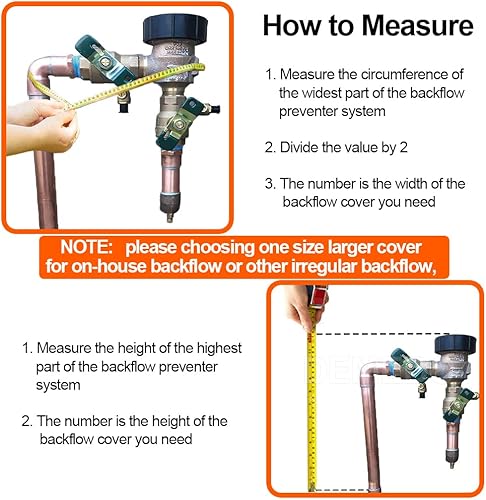 How to Measure

1. Measure the circumference of the widest part of the backflow preventer system

2. Divide the value by 2

3. The number is the width of the backflow cover you need

NOTE: please choosing one size larger cover for on-house backflow or other irregular backflow,

1. Measure the height of the highest part of the backflow preventer system

2. The number is the height of the backflow cover you need