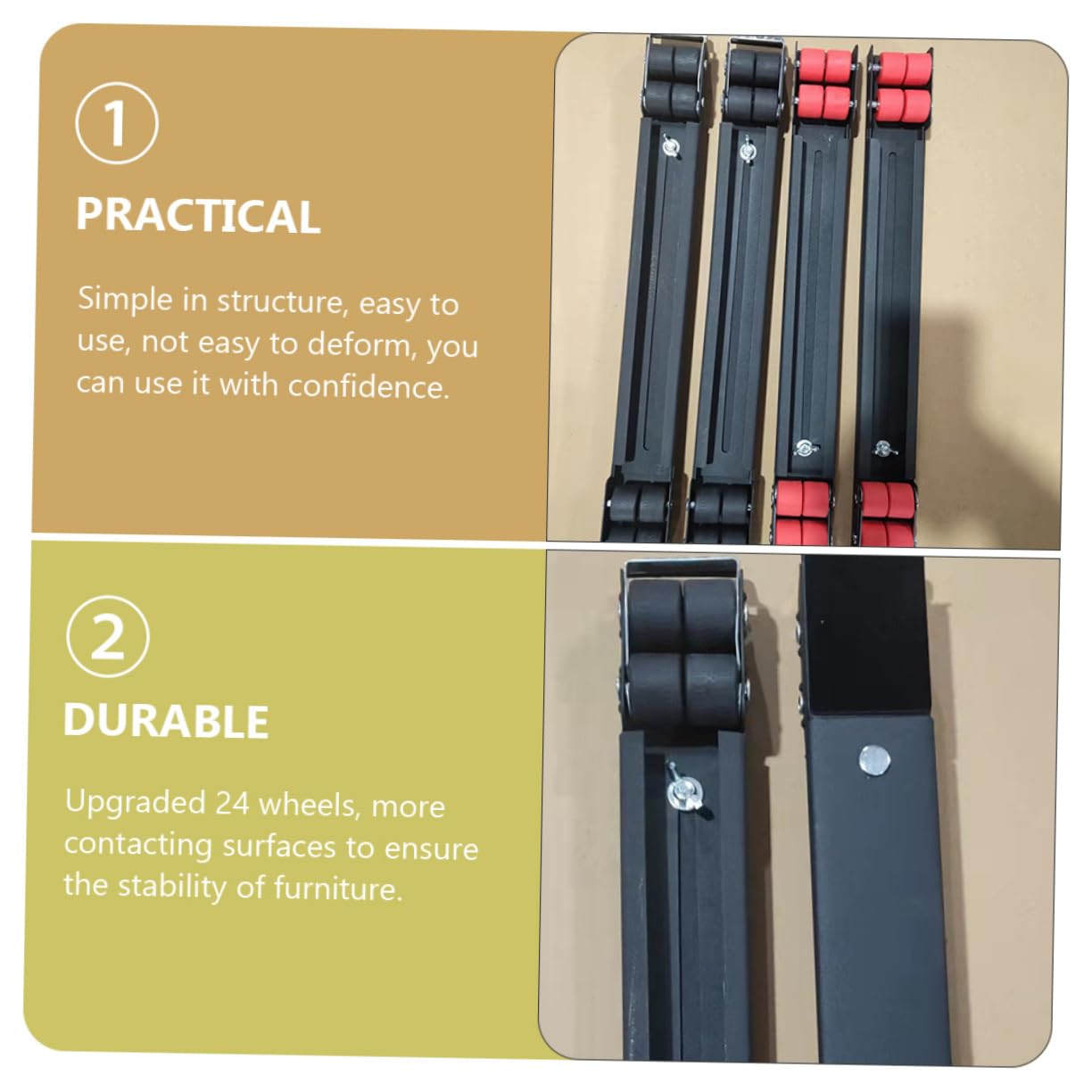 1

PRACTICAL

Simple in structure, easy to use, not easy to deform, you can use it with confidence.

2

DURABLE

Upgraded 24 wheels, more contacting surfaces to ensure the stability of furniture.