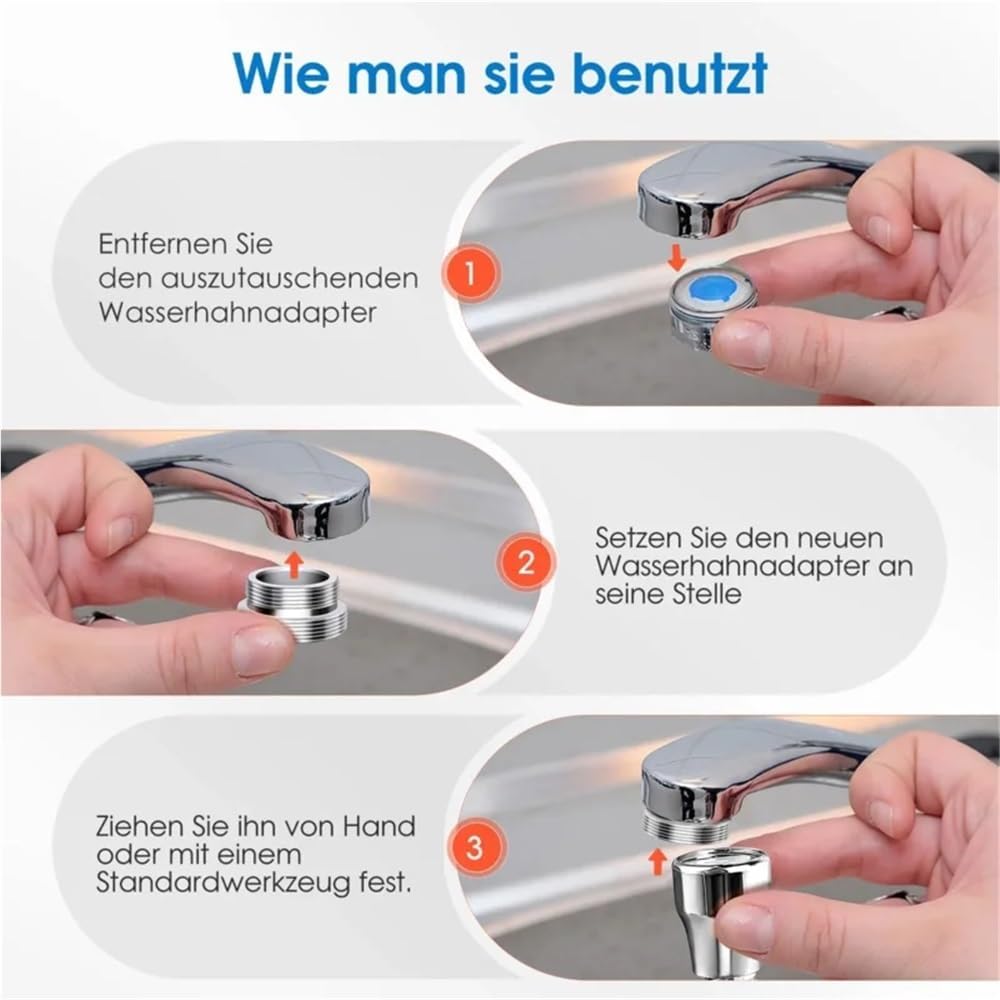 Wie man sie benutzt

Entfernen Sie den auszutauschenden Wasserhahnadapter

1

2

Setzen Sie den neuen Wasserhahnadapter an seine Stelle

Ziehen Sie ihn von Hand oder mit einem Standardwerkzeug fest.

3