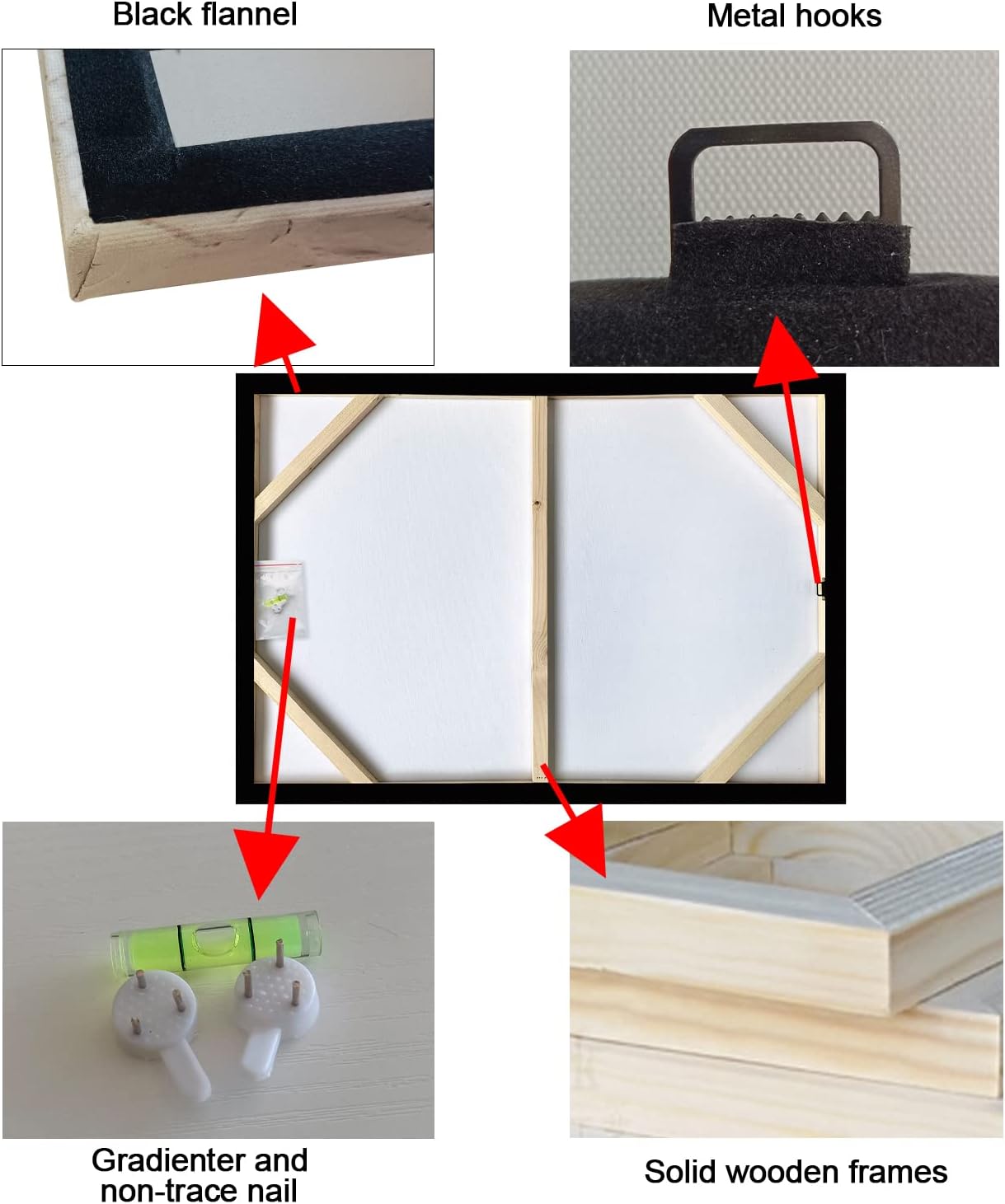 Black flannel

Metal hooks

Gradienter and non-trace nail

Solid wooden frames