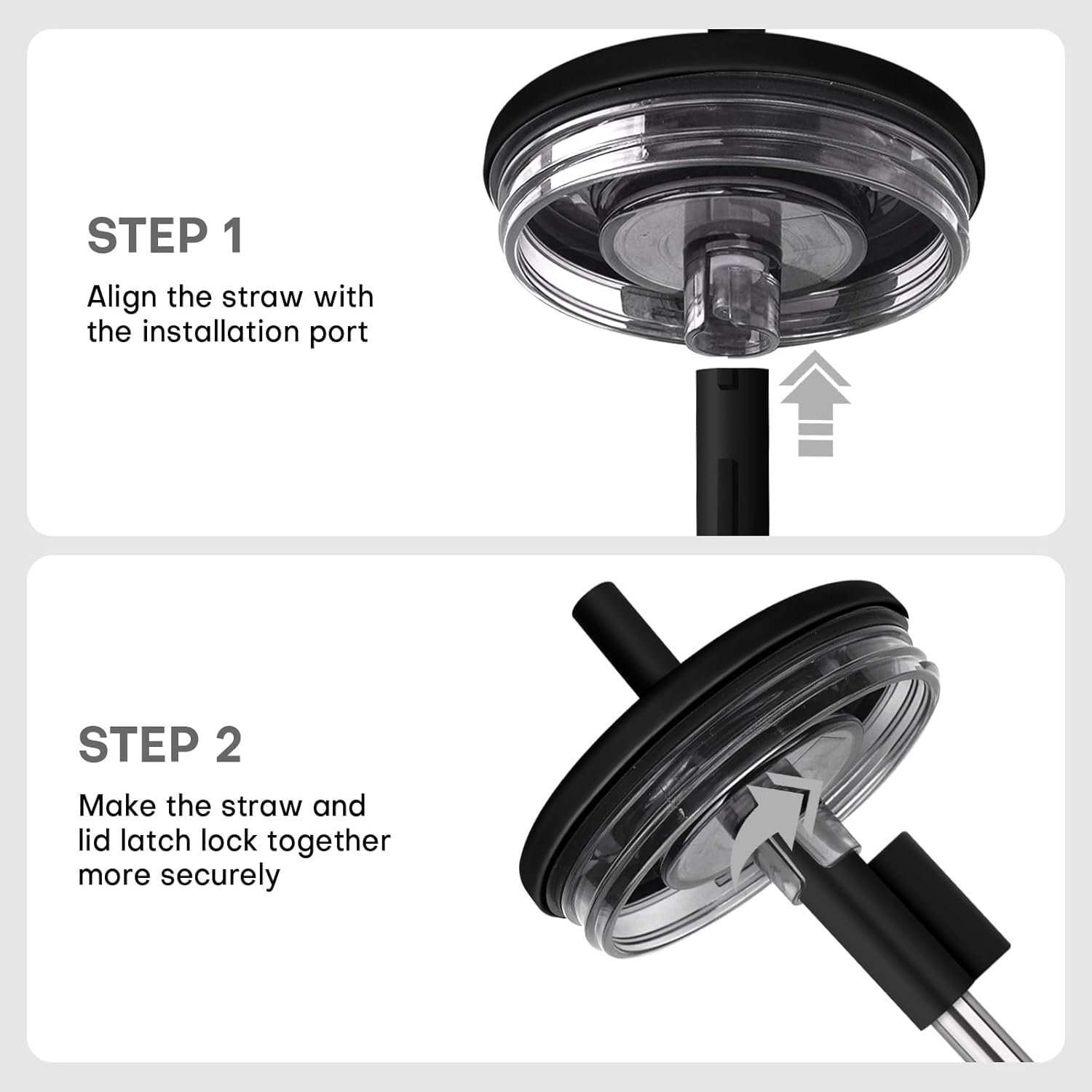 STEP 1

Align the straw with the installation port

STEP 2

Make the straw and lid latch lock together more securely