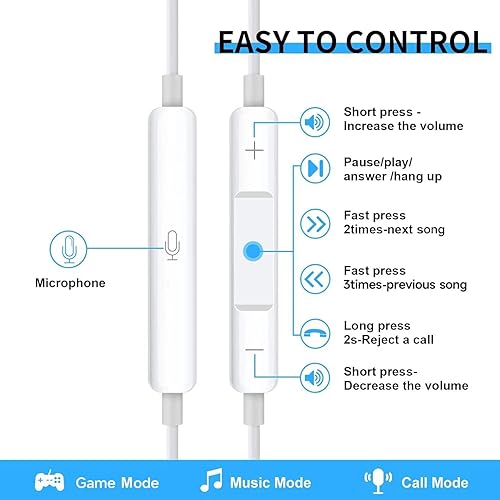 EASY TO CONTROL

Microphone

Short press - Increase the volume

Pause/play/ answer /hang up

Fast press 2times-next song

Fast press 3times-previous song

Long press 2s-Reject a call

Short press- Decrease the volume

Game Mode Music Mode Call Mode