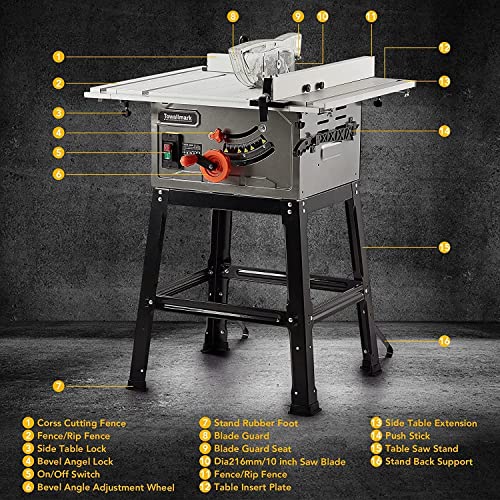 8 9 10 11
1
12
2
13
3
Towallmark
4
14
5
6
15
16
7

1 Corss Cutting Fence
2 Fence/Rip Fence
3 Side Table Lock
4 Bevel Angel Lock
5 On/Off Switch
6 Bevel Angle Adjustment Wheel

7 Stand Rubber Foot
8 Blade Guard
9 Blade Guard Seat
10 Dia216mm/10 inch Saw Blade
11 Fence/Rip Fence
12 Table Insert Plate

13 Side Table Extension
14 Push Stick
15 Table Saw Stand
16 Stand Back Support