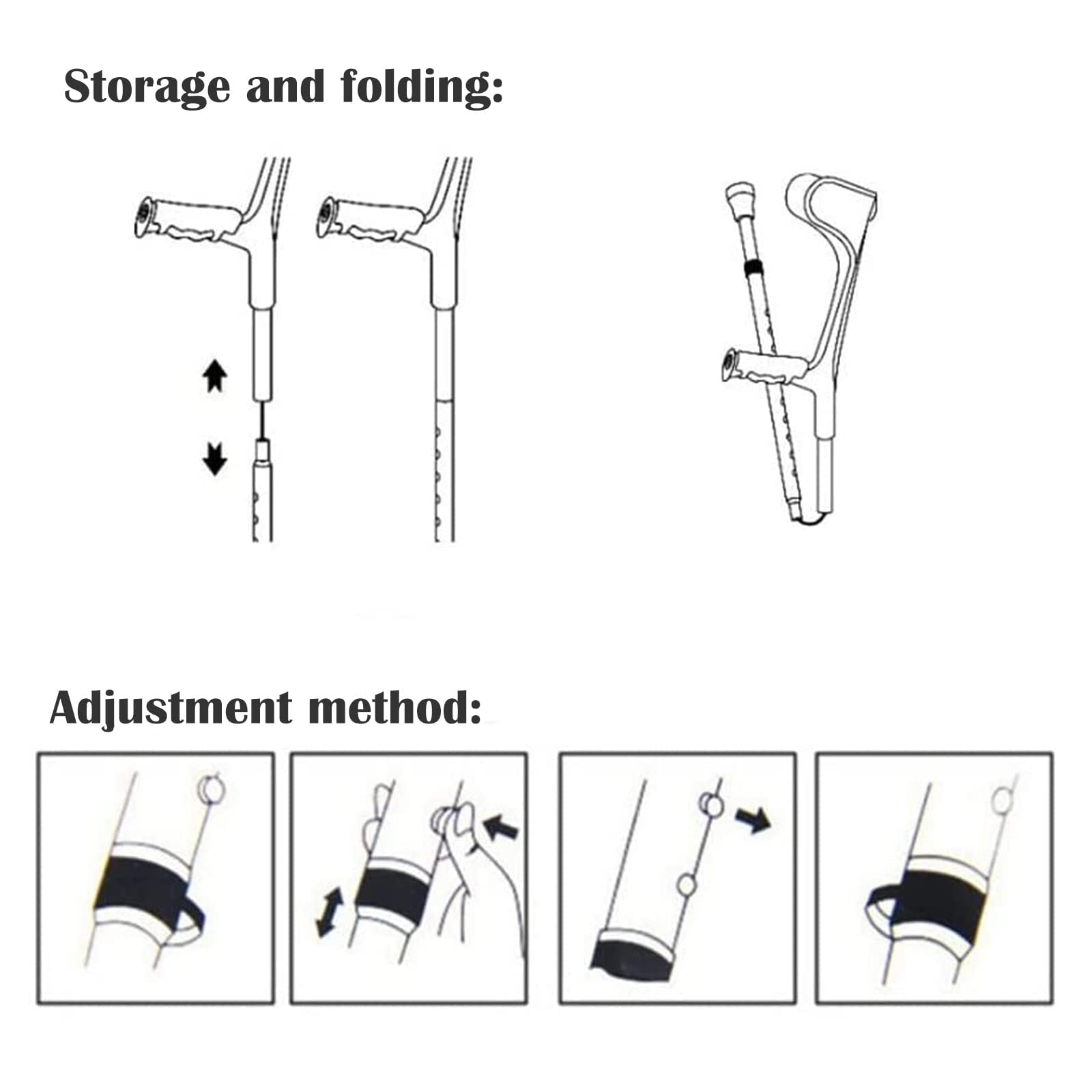 Storage and folding:

Adjustment method: