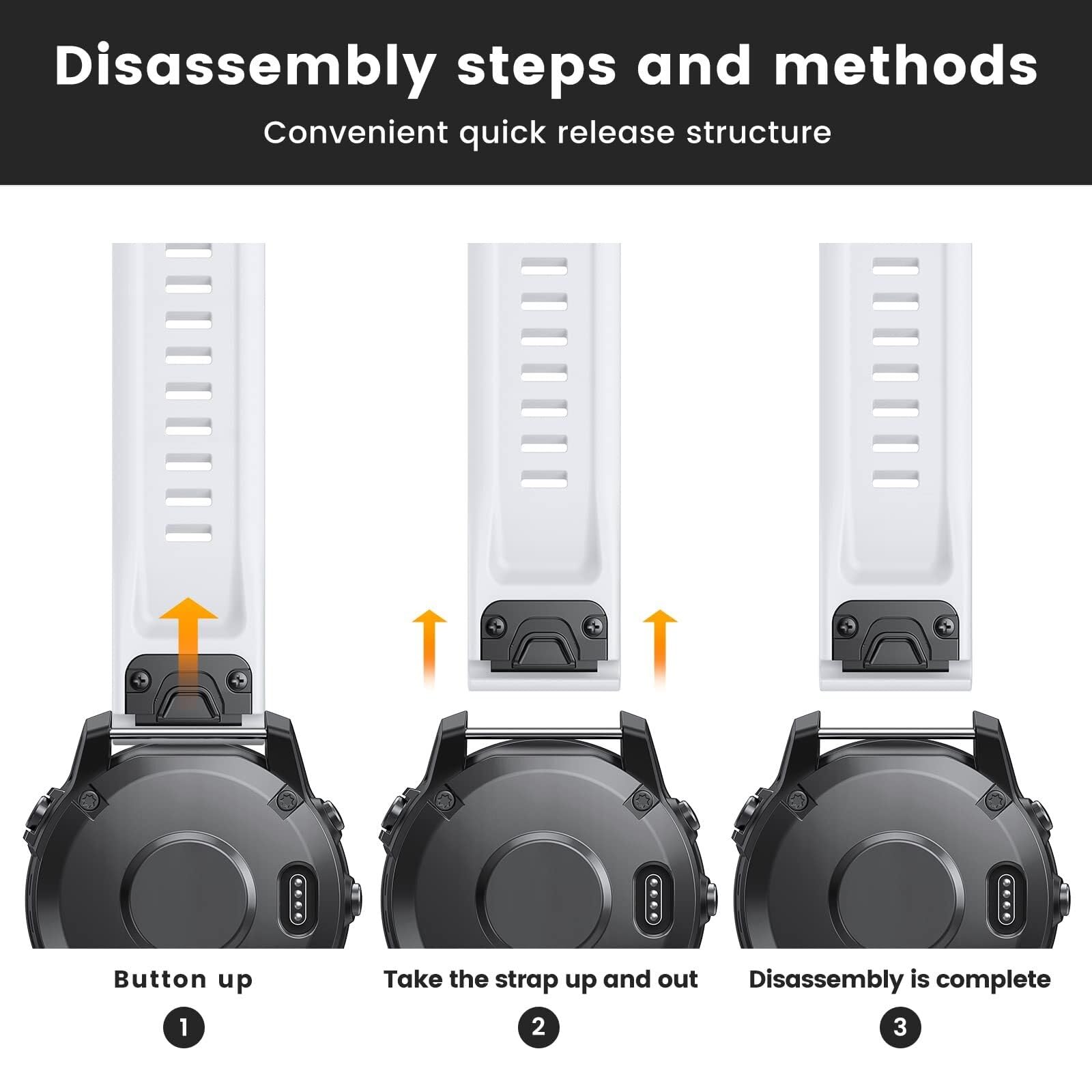 Disassembly steps and methods

Convenient quick release structure

Button up
1

Take the strap up and out
2

Disassembly is complete
3