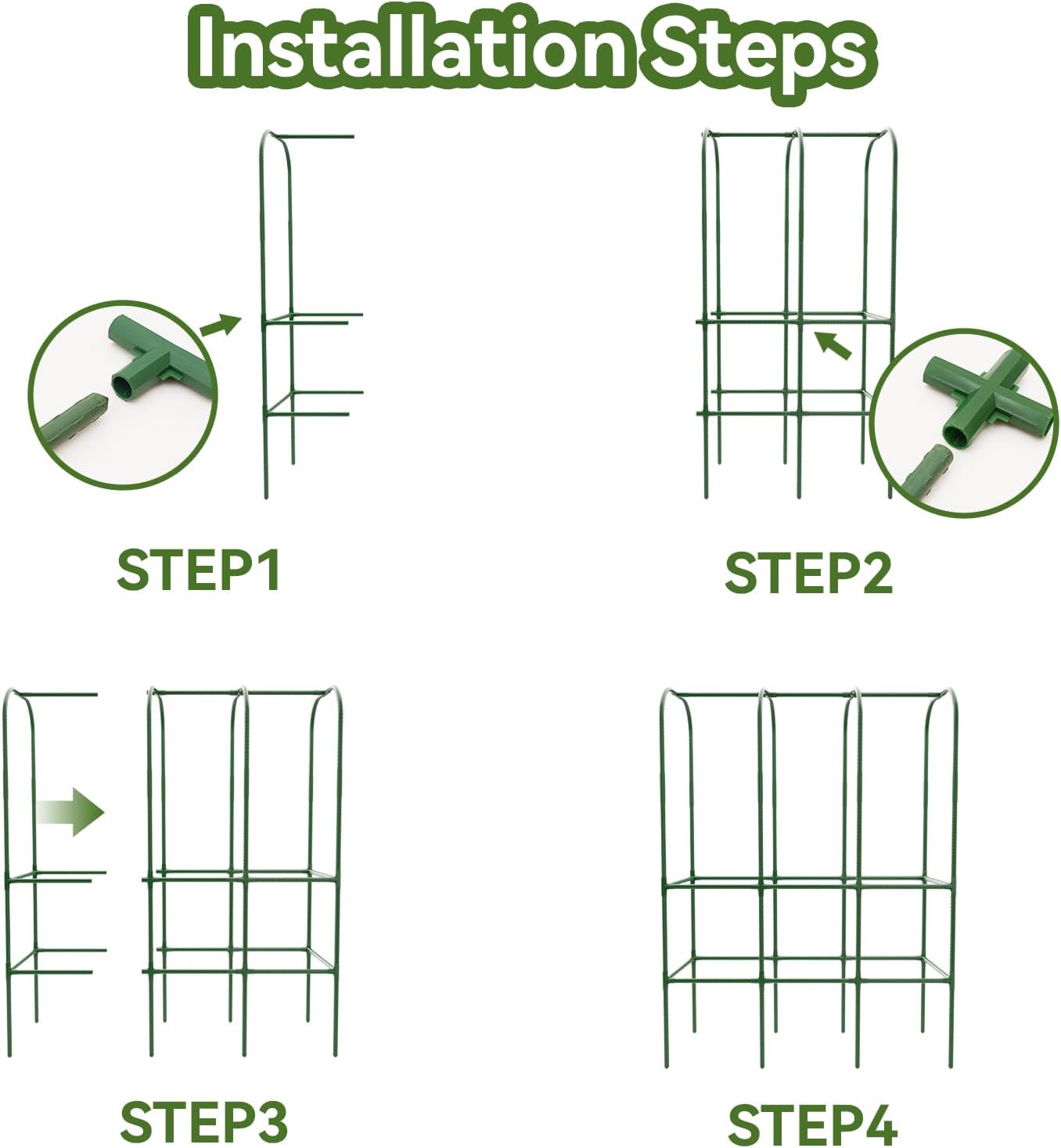 Installation Steps

STEP1

STEP2

STEP3

STEP4