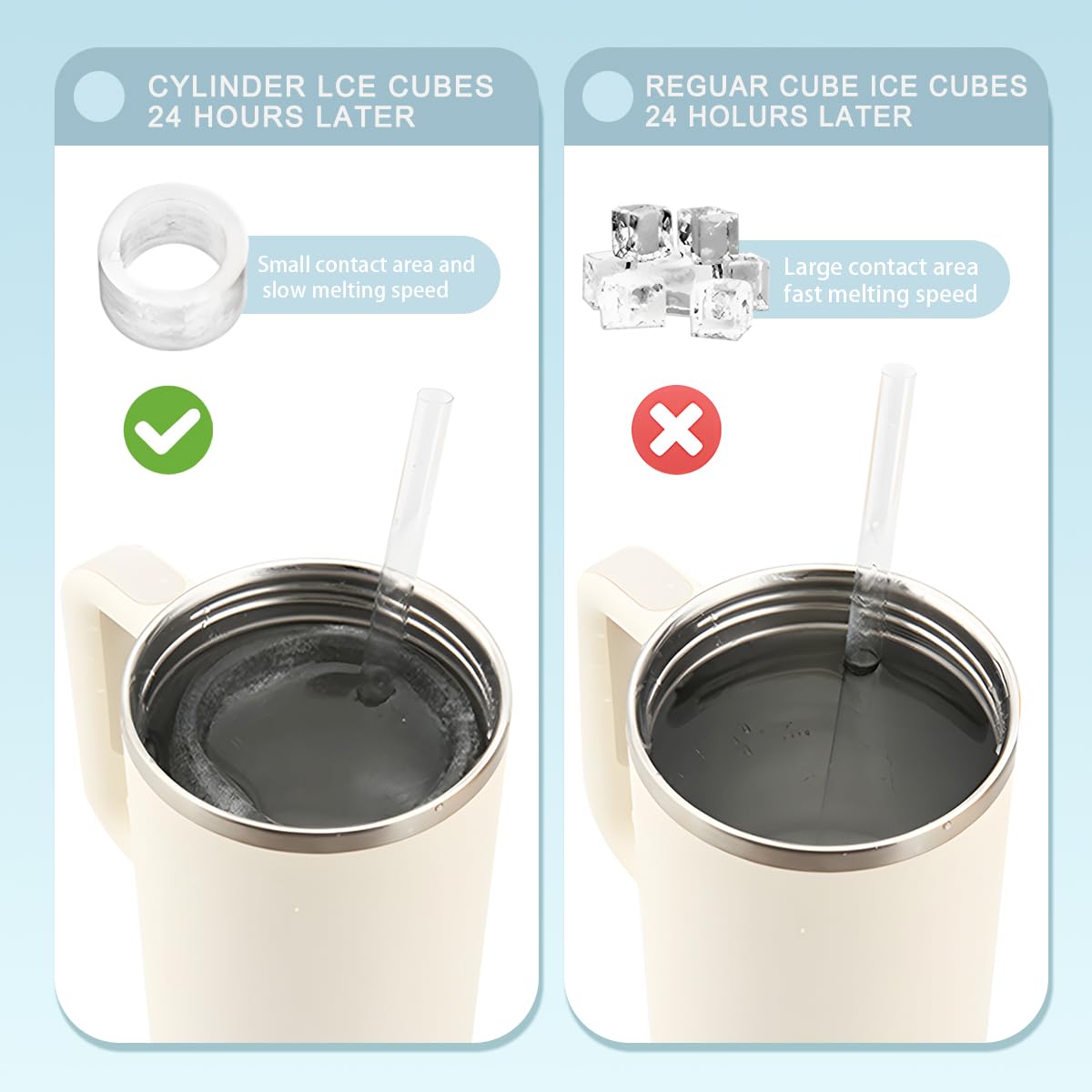 CYLINDER LCE CUBES
24 HOURS LATER

Small contact area and slow melting speed

REGUAR CUBE ICE CUBES
24 HOLURS LATER

Large contact area fast melting speed