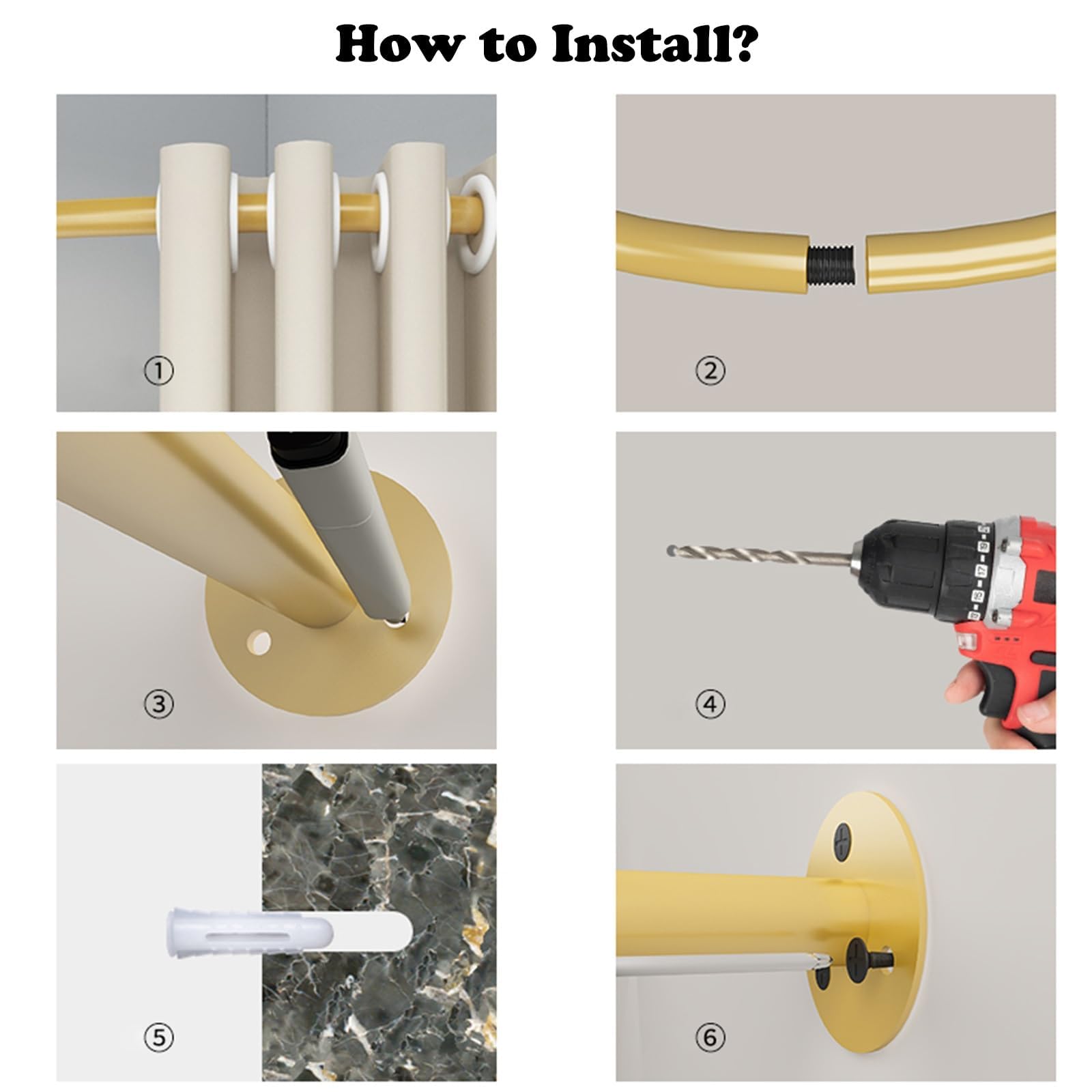 How to Install?

①

②

③

④

⑤

⑥