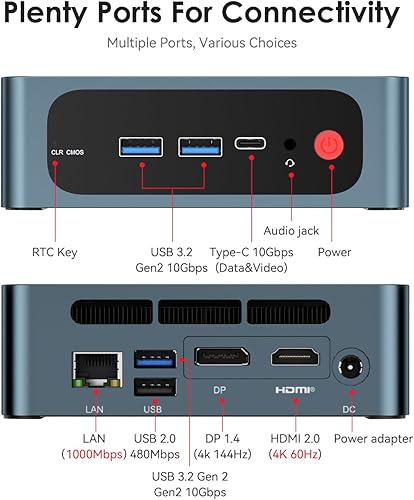 Plenty Ports For Connectivity

Multiple Ports, Various Choices

CLR CMOS

RTC Key

USB 3.2 Gen2 10Gbps

Type-C 10Gbps (Data&Video)

Audio jack

Power

LAN

USB

DP

HDMI®

DC

LAN (1000Mbps)

USB 2.0 480Mbps

DP 1.4 (4k 144Hz)

HDMI 2.0 (4K 60Hz)

Power adapter

USB 3.2 Gen 2 Gen2 10Gbps