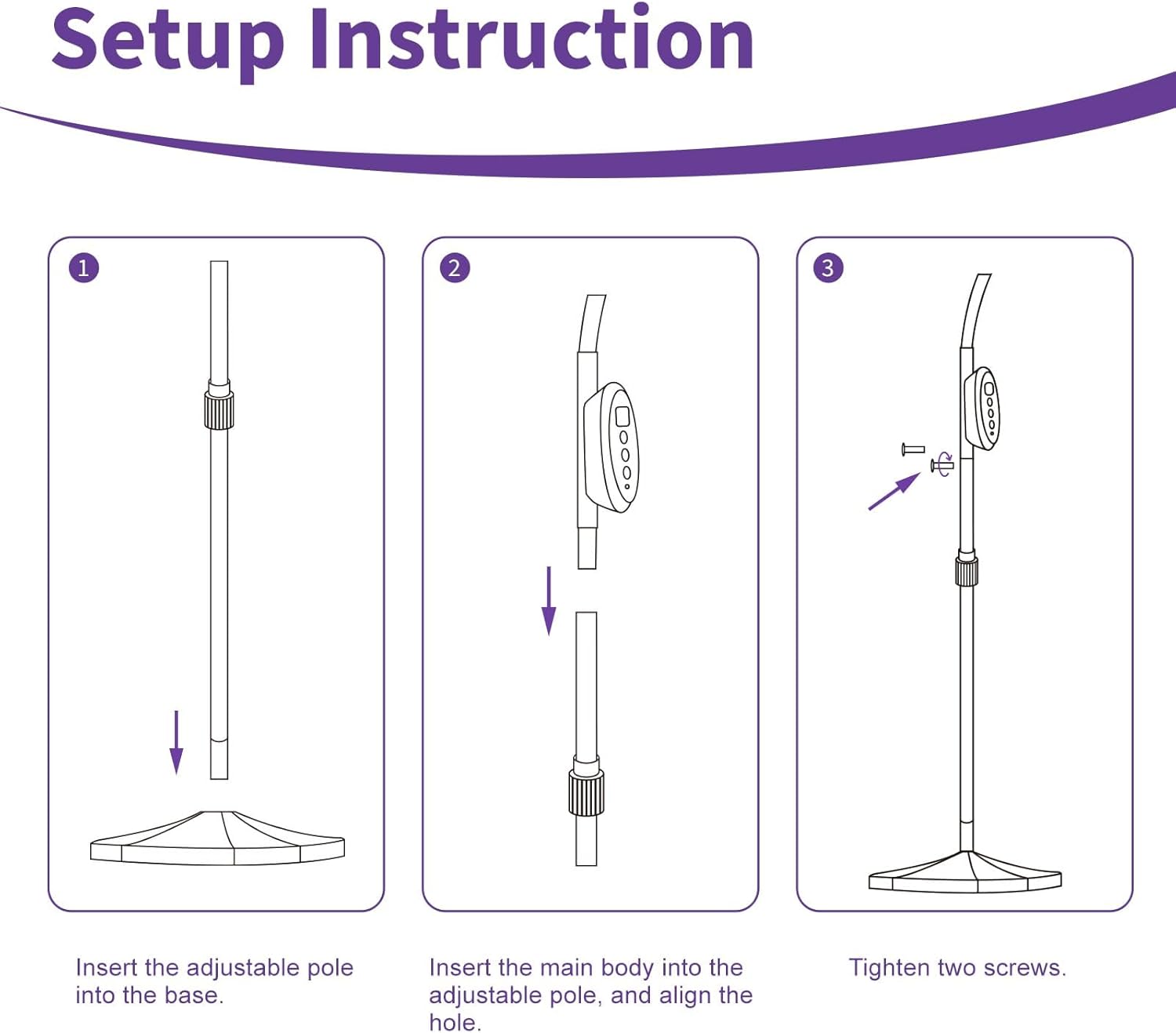 Setup Instruction

1

2

3

Insert the adjustable pole into the base.

Insert the main body into the adjustable pole, and align the hole.

Tighten two screws.