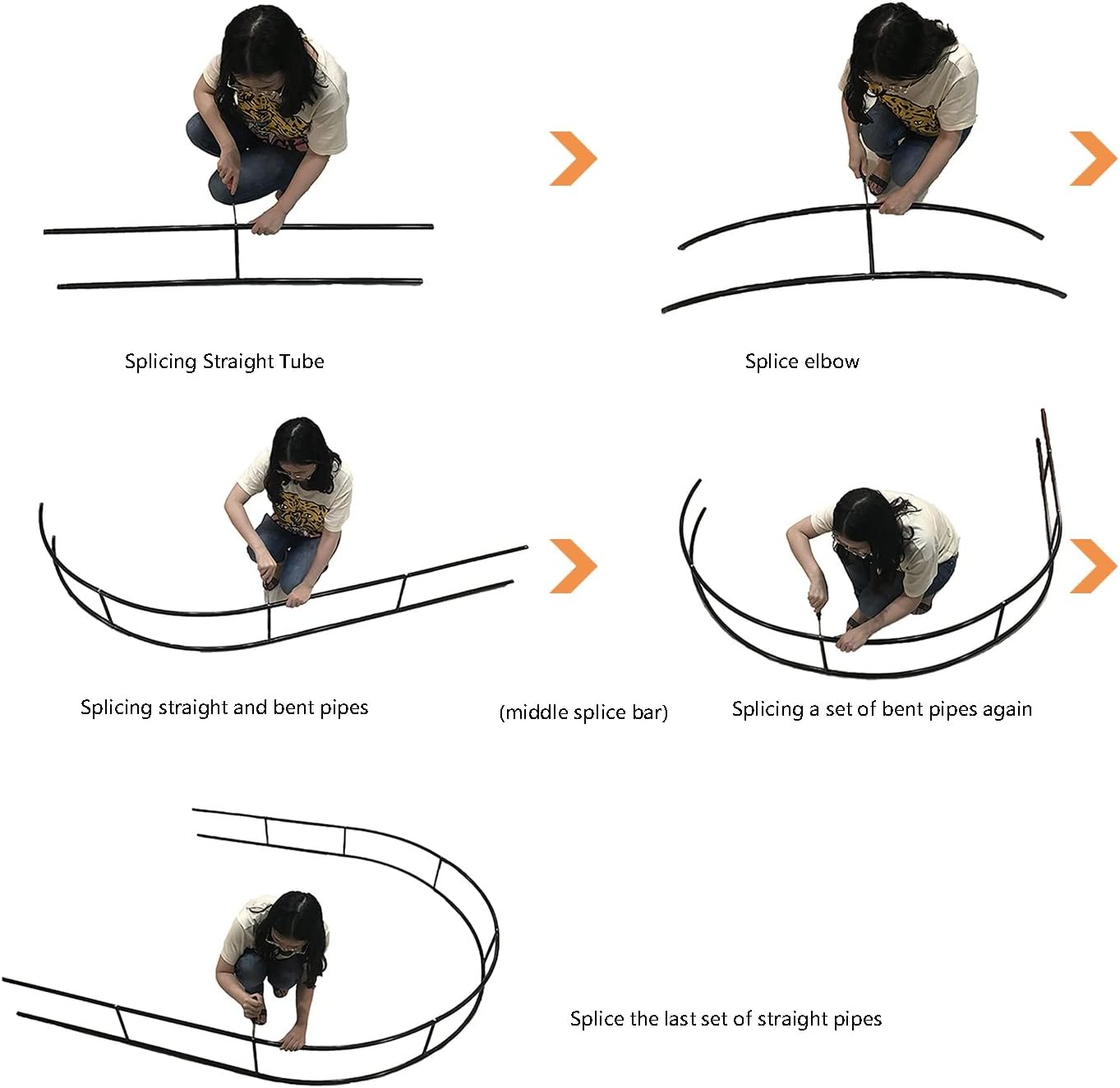 Splicing Straight Tube

Splice elbow

Splicing straight and bent pipes

(middle splice bar)

Splicing a set of bent pipes again

Splice the last set of straight pipes