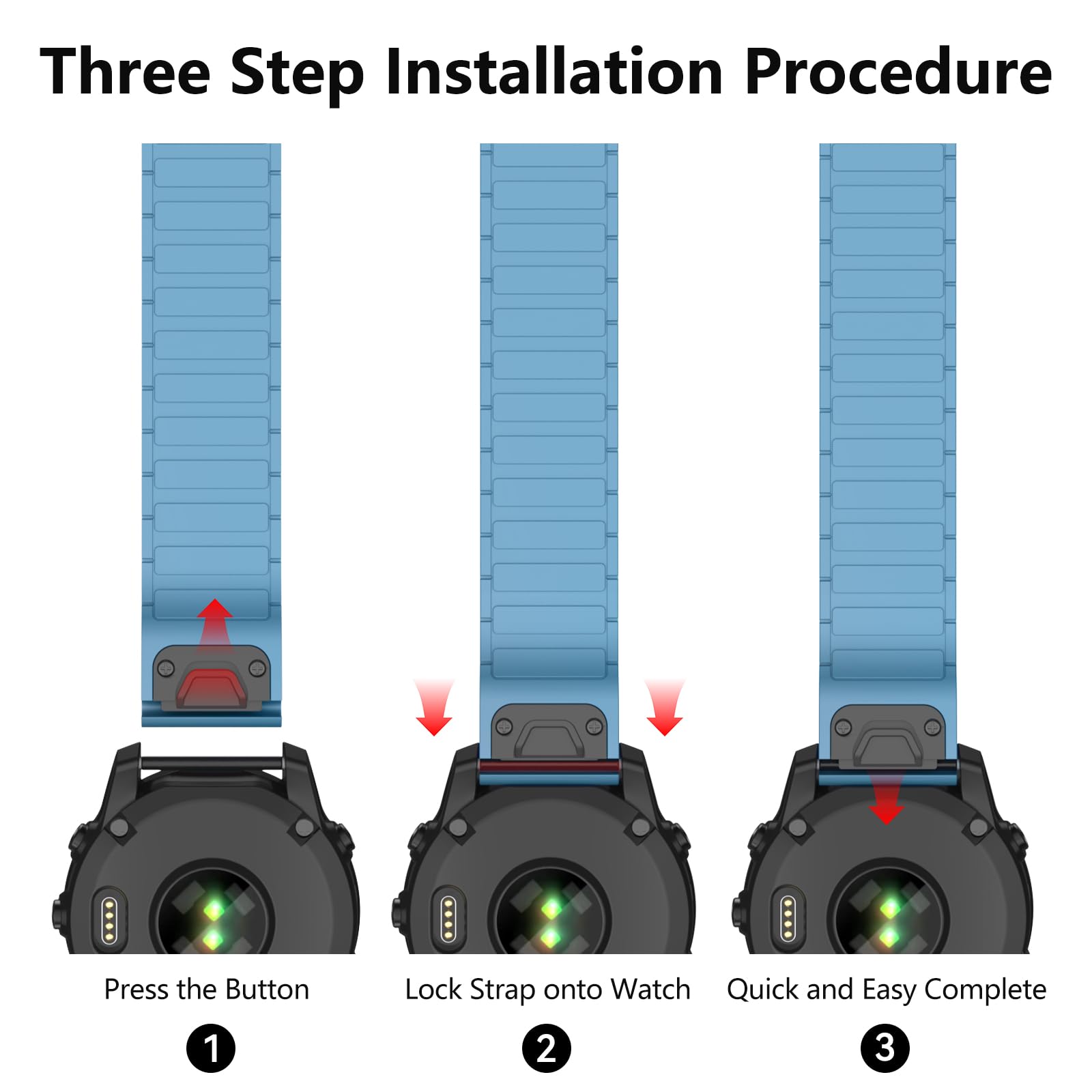 Three Step Installation Procedure

Press the Button

1

Lock Strap onto Watch

2

Quick and Easy Complete

3