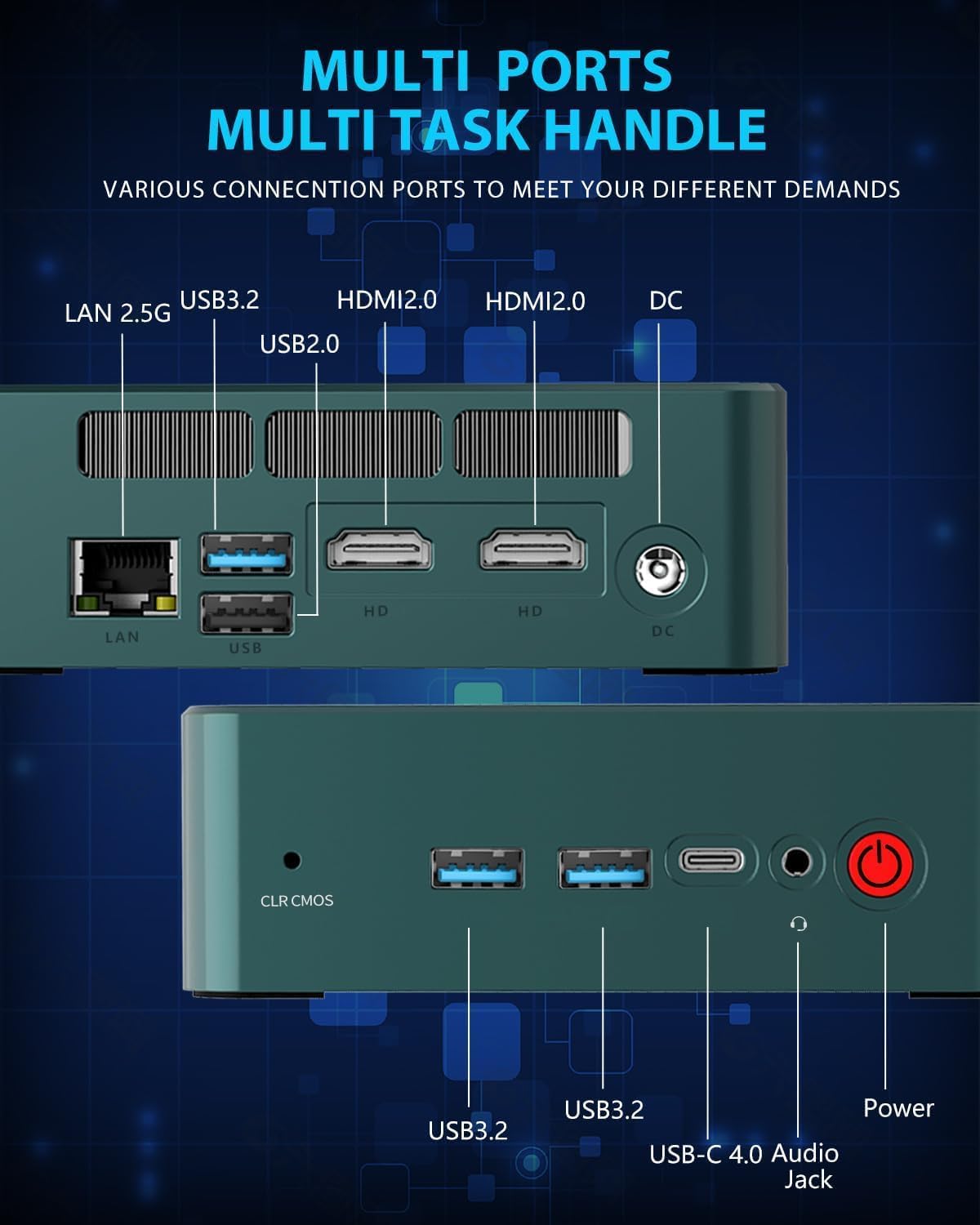 MULTI PORTS
MULTI TASK HANDLE

VARIOUS CONNECNTION PORTS TO MEET YOUR DIFFERENT DEMANDS

LAN 2.5G

USB3.2

USB2.0

HDMI2.0

HDMI2.0

DC

LAN

USB

HD

HD

DC

CLR CMOS

USB3.2

USB3.2

USB-C 4.0

Audio Jack

Power