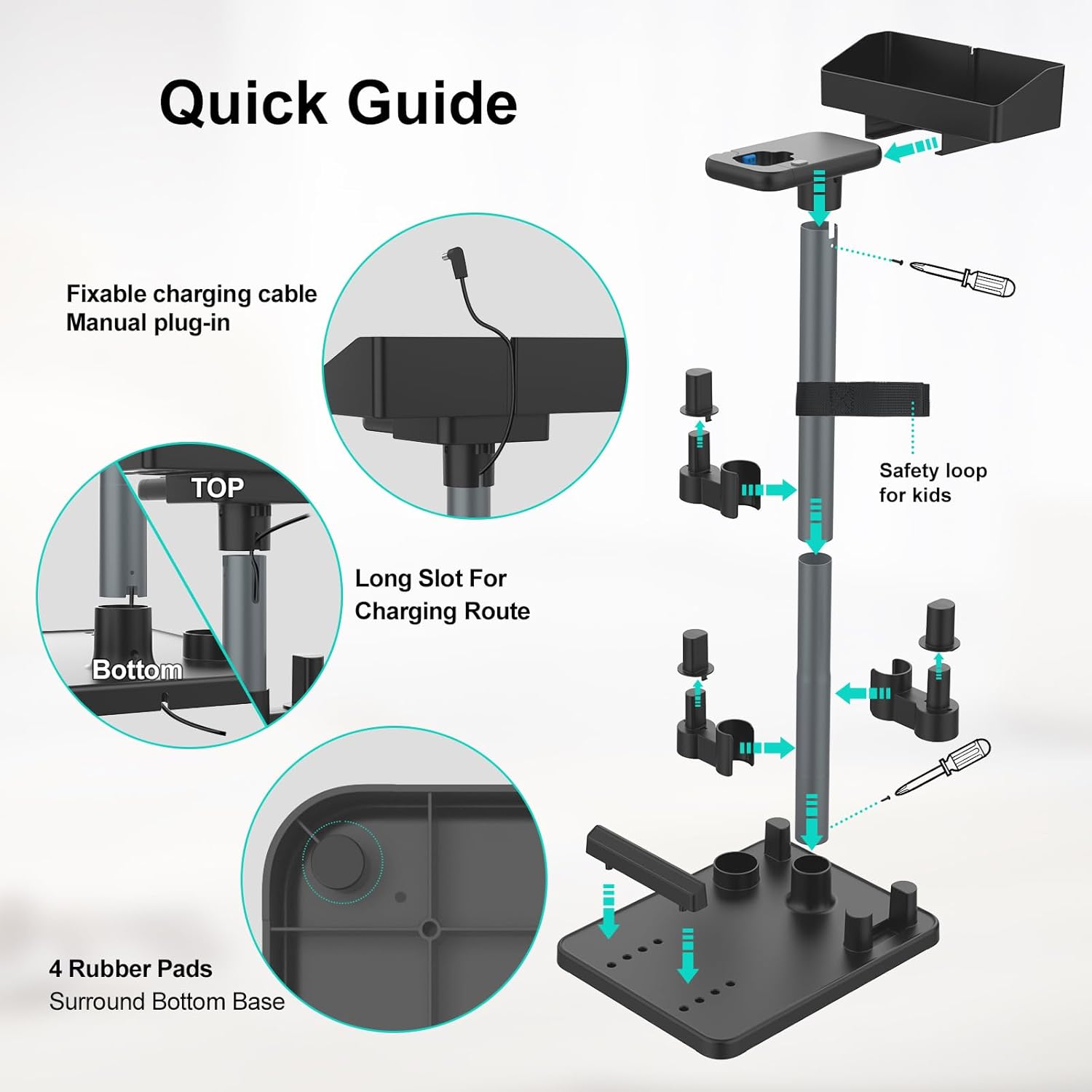 Quick Guide

Fixable charging cable
Manual plug-in

TOP

Bottom

Long Slot For
Charging Route

Safety loop
for kids

4 Rubber Pads
Surround Bottom Base