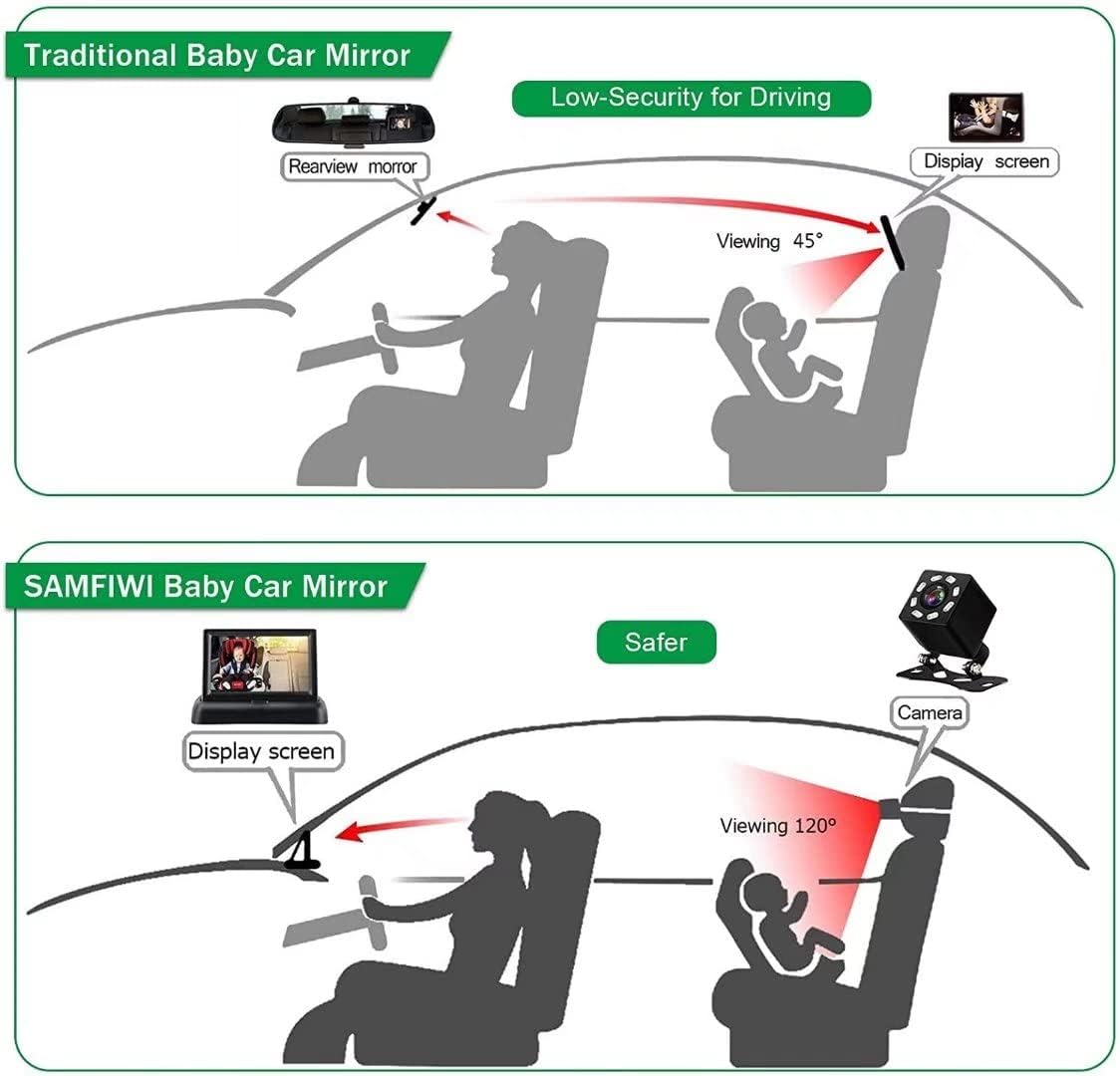 Traditional Baby Car Mirror

Low-Security for Driving

Rearview morror

Display screen

Viewing 45°

SAMFIWI Baby Car Mirror

Safer

Display screen

Camera

Viewing 120°