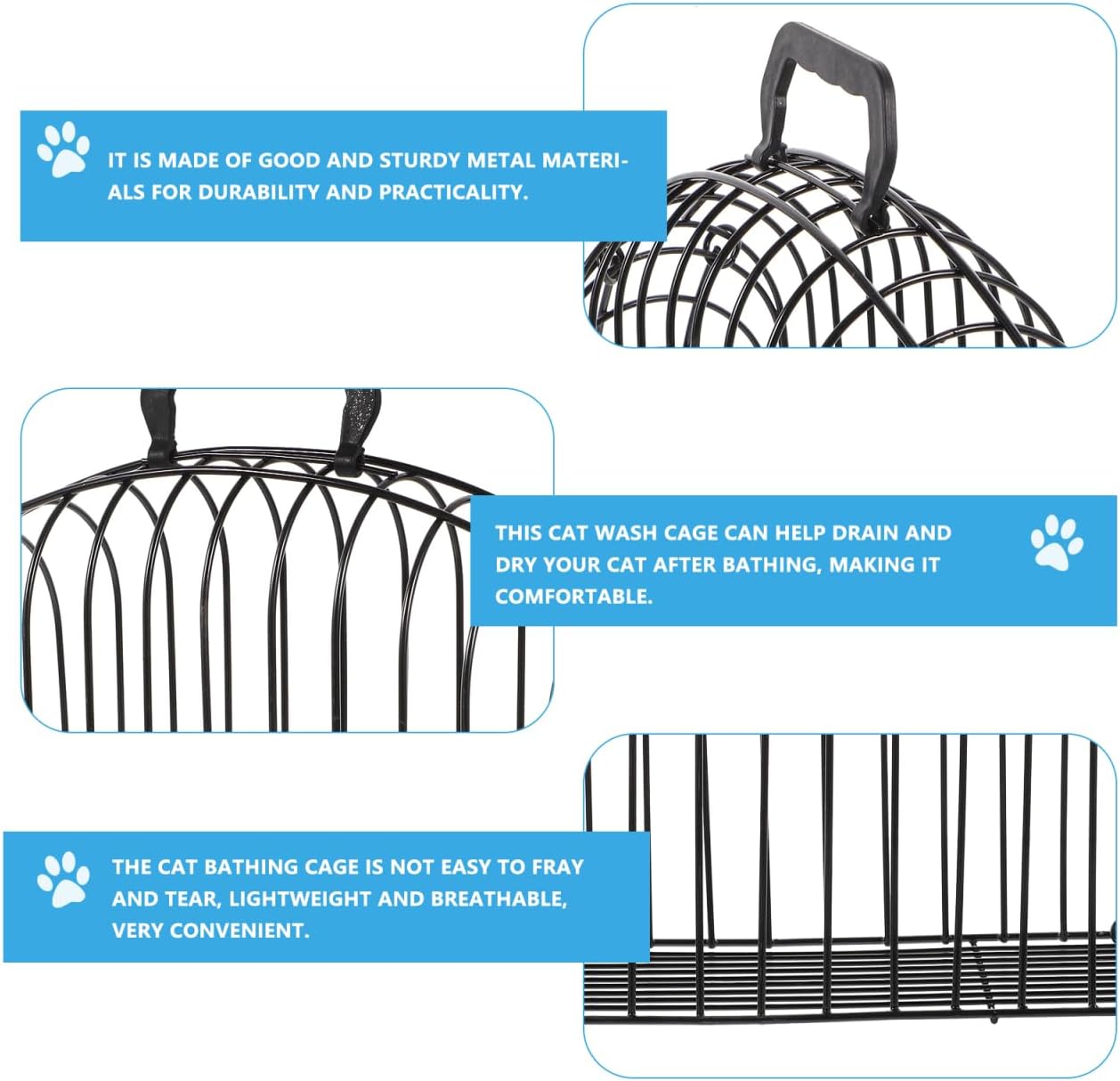 IT IS MADE OF GOOD AND STURDY METAL MATERIALS FOR DURABILITY AND PRACTICALITY.

THIS CAT WASH CAGE CAN HELP DRAIN AND DRY YOUR CAT AFTER BATHING, MAKING IT COMFORTABLE.

THE CAT BATHING CAGE IS NOT EASY TO FRAY AND TEAR, LIGHTWEIGHT AND BREATHABLE, VERY CONVENIENT.